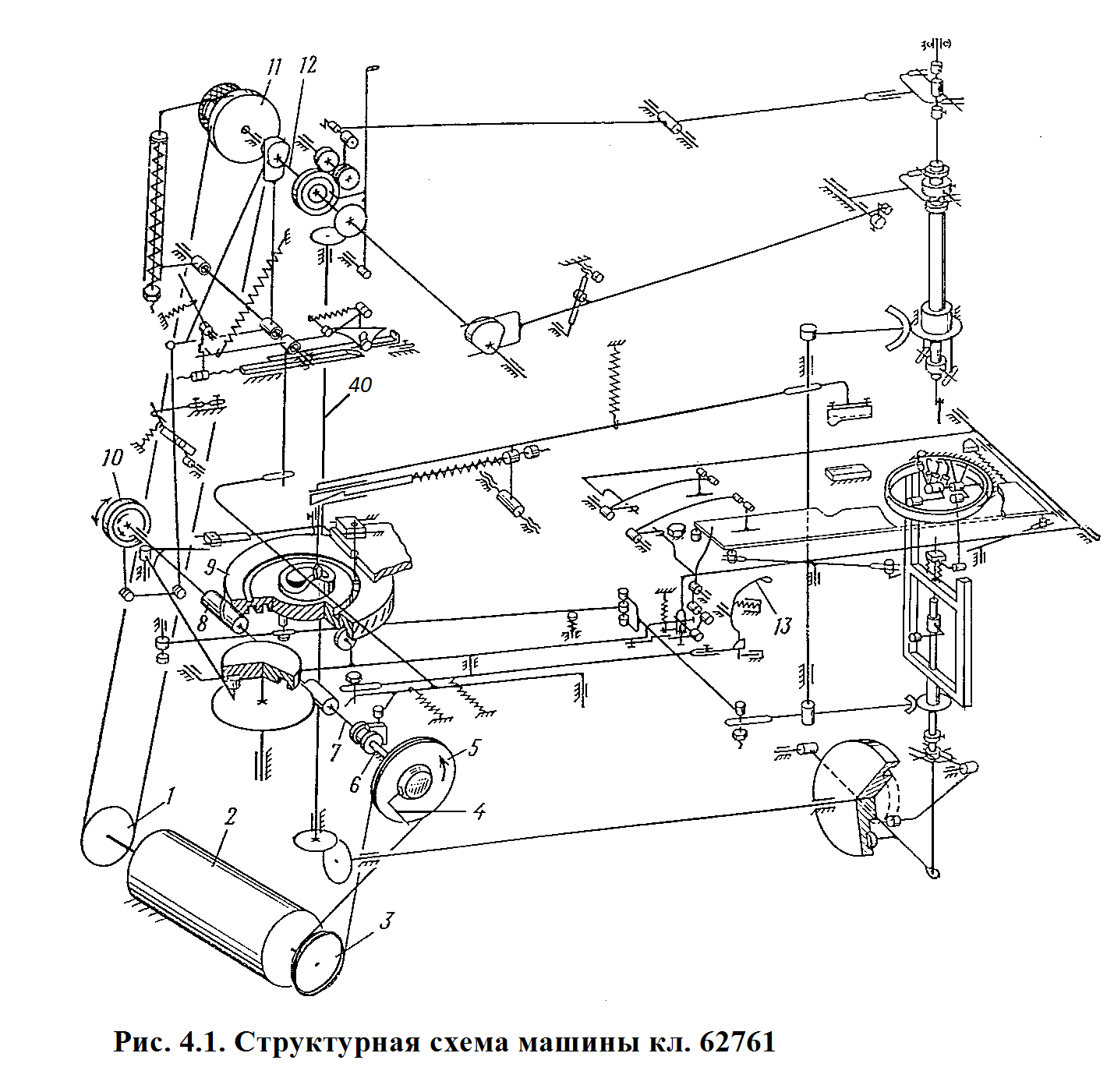 11
12
40
10
9
8
13
7
6
5
4
1
2
3

Рис. 4.1. Структурная схема машины кл. 62761