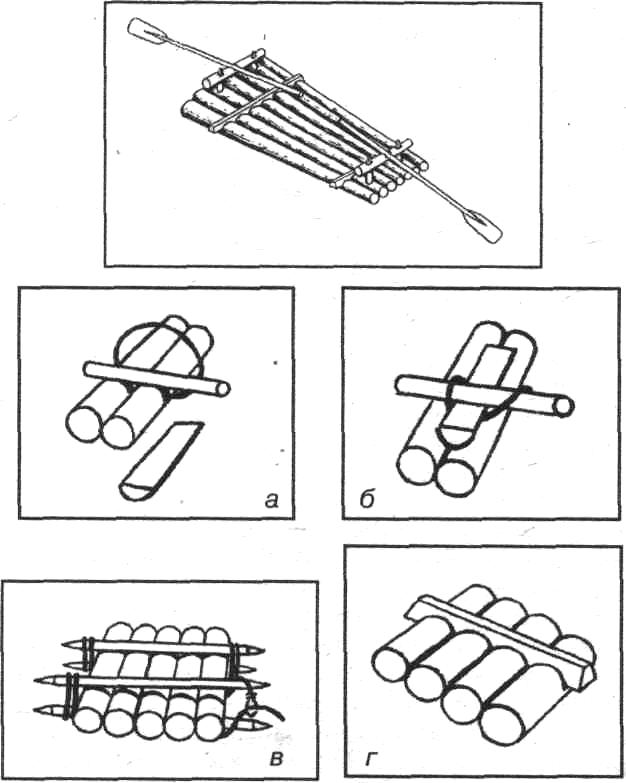 а

б

в

г