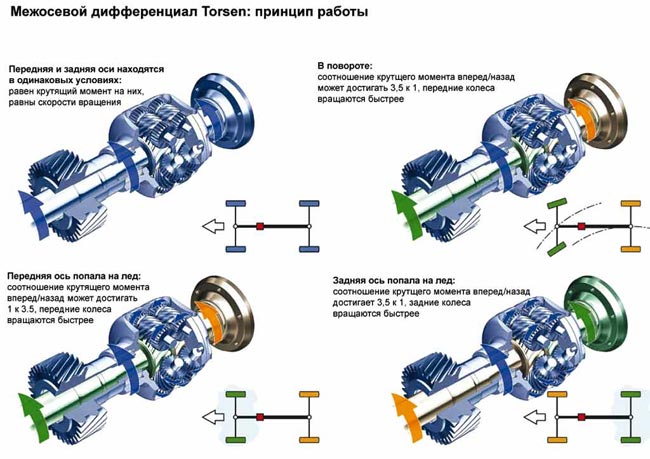 Межосевой дифференциал Torsen: принцип работы

Передняя и задняя оси находятся в одинаковых условиях:
равен крутящий момент на них, равны скорости вращения

В повороте:
соотношение крутщего момента вперед/назад может достигать 3,5 к 1, передние колеса вращаются быстрее

Передняя ось попала на лед:
соотношение крутящего момента вперед/назад может достигать 1 к 3.5, передние колеса вращаются быстрее

Задняя ось попала на лед:
соотношение крутщего момента вперед/назад достигает 3,5 к 1, задние колеса вращаются быстрее