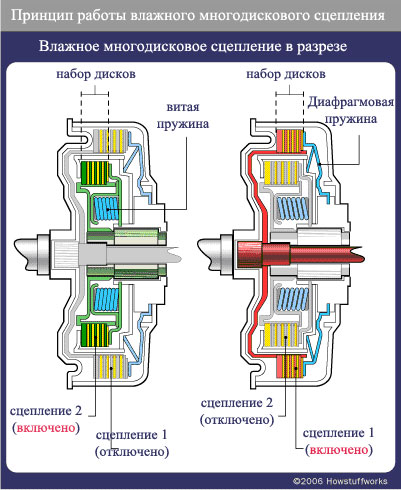 Принцип работы влажного многодискового сцепления

Влажное многодисковое сцепление в разрезе

набор дисков

витая пружина

сцепление 2 (включено)

сцепление 1 (отключено)

набор дисков

Диафрагмовая пружина

сцепление 2 (отключено)

сцепление 1 (включено)

©2006 Howstuffworks