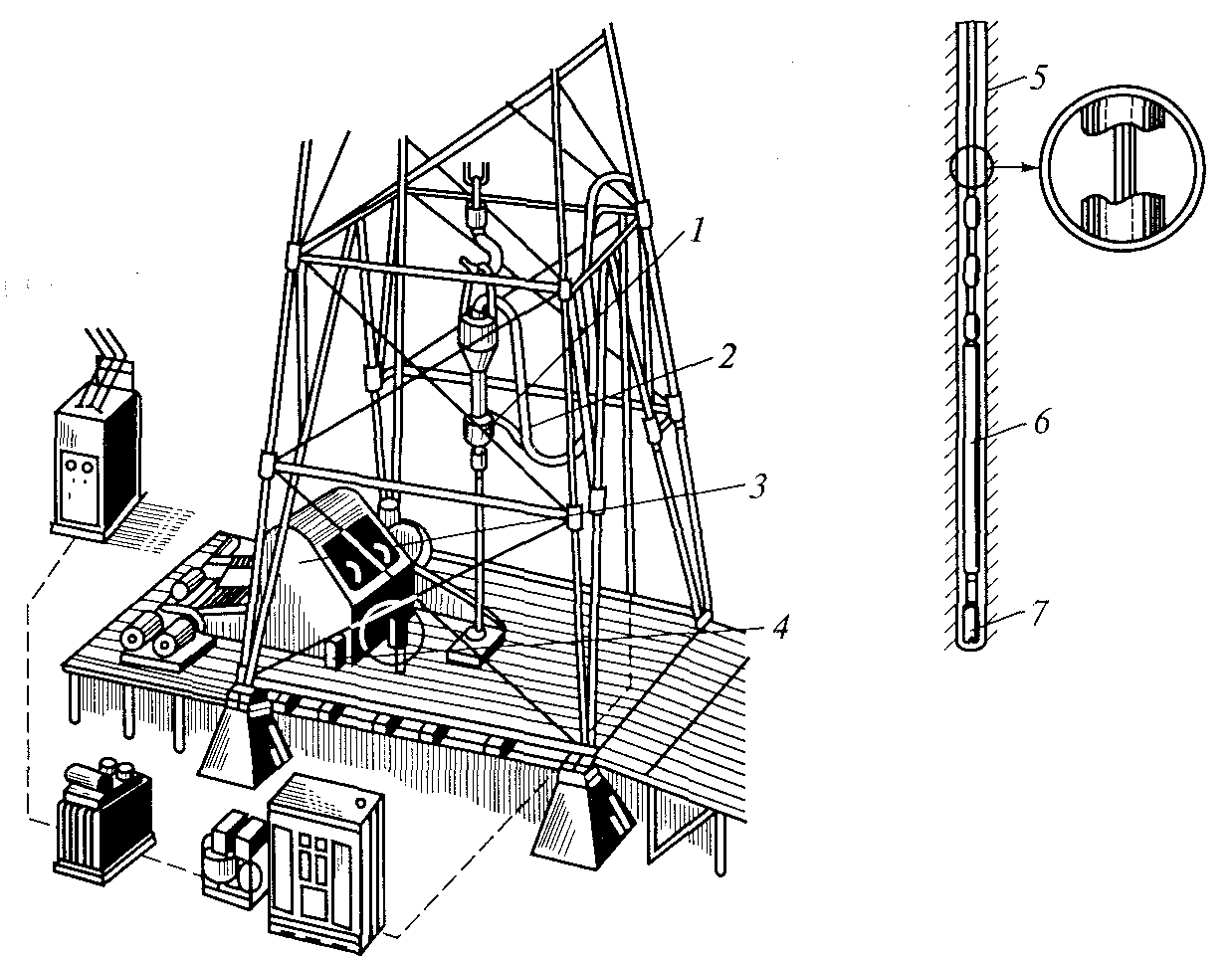 1
2
3
4
5
6
7