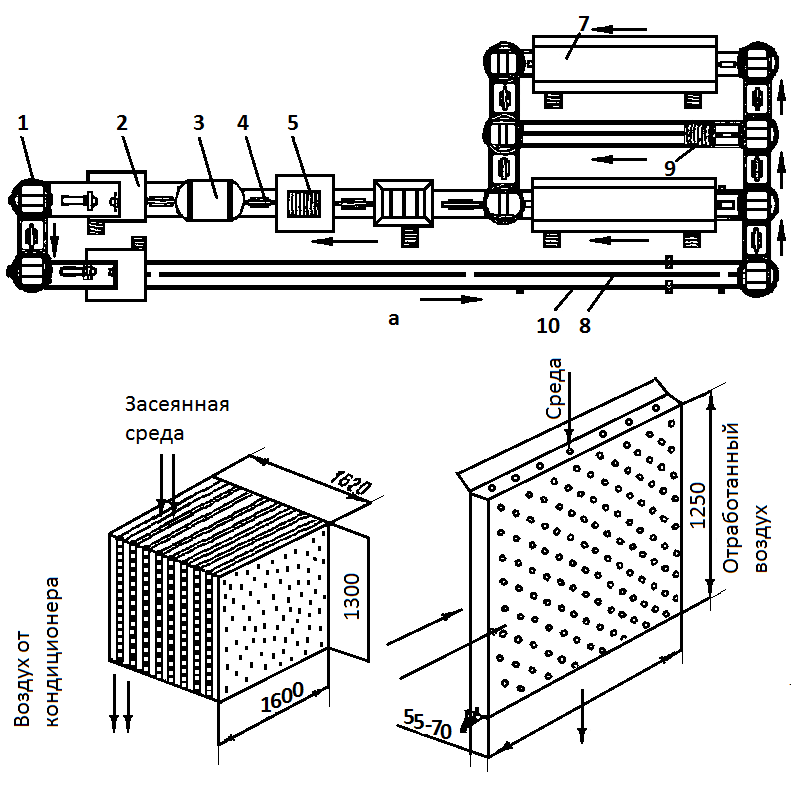 7

1
2
3
4
5
9

а
10
8

Засеянная среда

1620

1300

1600

Воздух от кондиционера

Среда

1250

Отработанный воздух

55-70