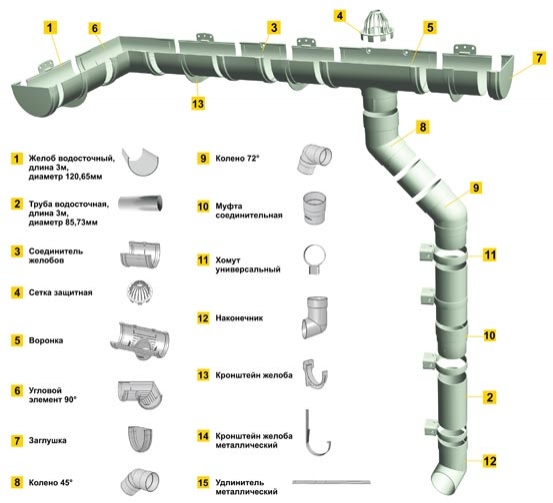 1 6 3 4 5 7

13

8

9

11

10

2

12

1 Желоб водосточный, длина 3м, диаметр 120,65мм

2 Труба водосточная, длина 3м, диаметр 85,73мм

3 Соединитель желобов

4 Сетка защитная

5 Воронка

6 Угловой элемент 90°

7 Заглушка

8 Колено 45°

9 Колено 72°

10 Муфта соединительная

11 Хомут универсальный

12 Наконечник

13 Кронштейн желоба

14 Кронштейн желоба металлический

15 Удлинитель металлический