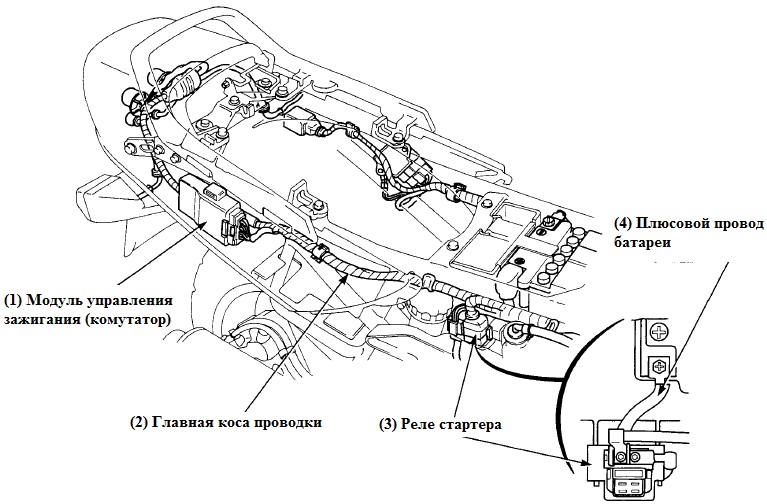 (4) Плюсовой провод батареи

(1) Модуль управления зажигания (комутатор)

(2) Главная коса проводки

(3) Реле стартера