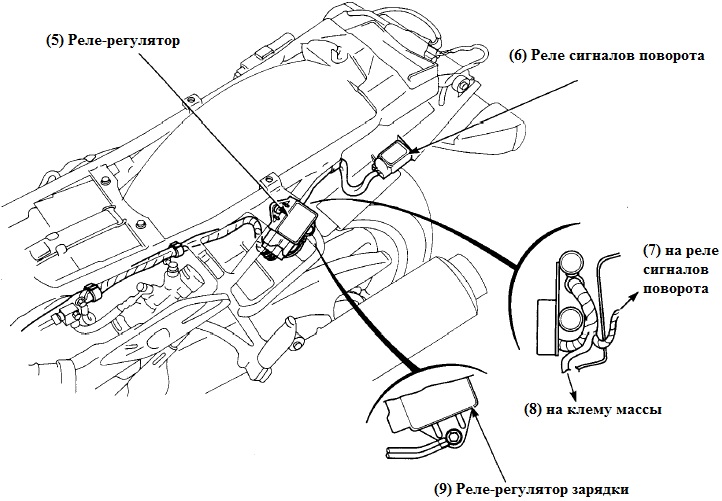 (5) Реле-регулятор

(6) Реле сигналов поворота

(7) на реле сигналов поворота

(8) на клему массы

(9) Реле-регулятор зарядки