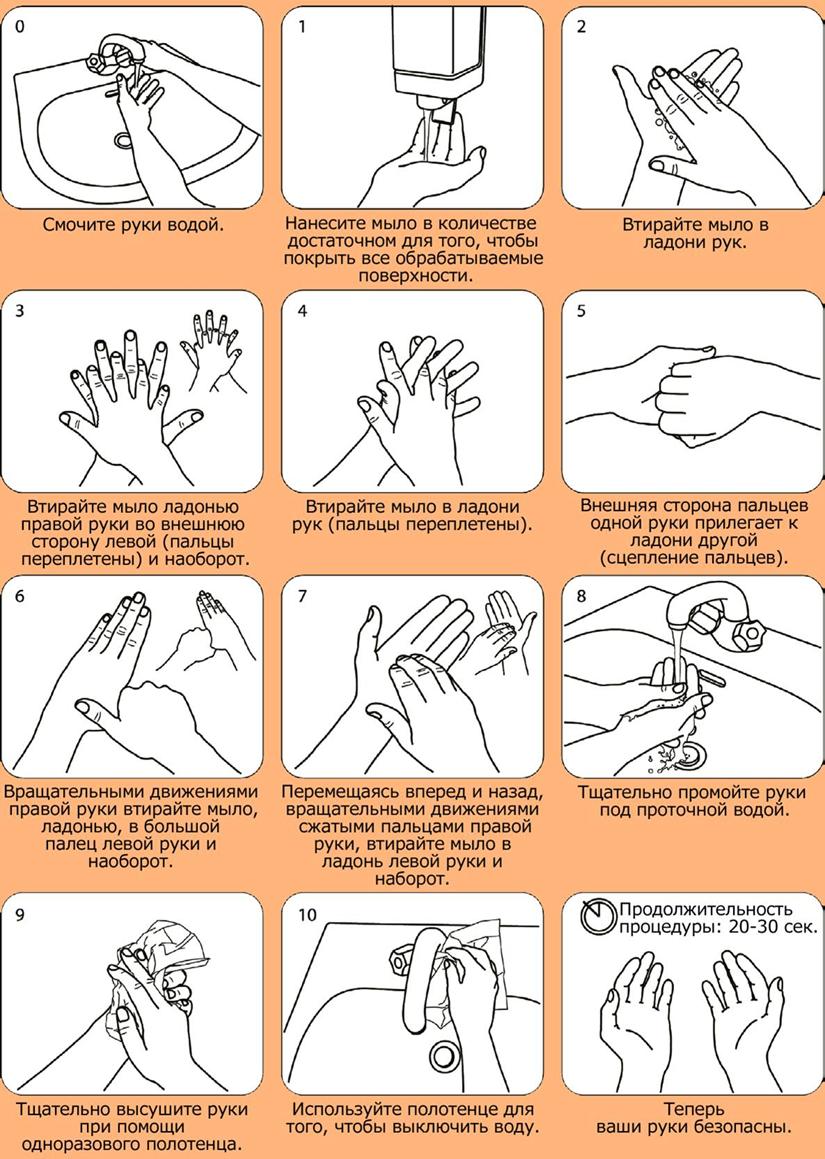 0

Смочите руки водой.

1

Нанесите мыло в количестве достаточном для того, чтобы покрыть все обрабатываемые поверхности.

2

Втирайте мыло в ладони рук.

3

Втирайте мыло ладонью правой руки во внешнюю сторону левой (пальцы переплетены) и наоборот.

4

Втирайте мыло в ладони рук (пальцы переплетены).

5

Внешняя сторона пальцев одной руки прилегает к ладони другой (сцепление пальцев).

6

Вращательными движениями правой руки втирайте мыло, ладонью, в большой палец левой руки и наоборот.

7

Перемещаясь вперед и назад, вращательными движениями сжатыми пальцами правой руки, втирайте мыло в ладонь левой руки и наборот.

8

Тщательно промойте руки под проточной водой.

9

Тщательно высушите руки при помощи одноразового полотенца.

10

Используйте полотенце для того, чтобы выключить воду.

Продолжительность процедуры: 20-30 сек.

Теперь ваши руки безопасны.