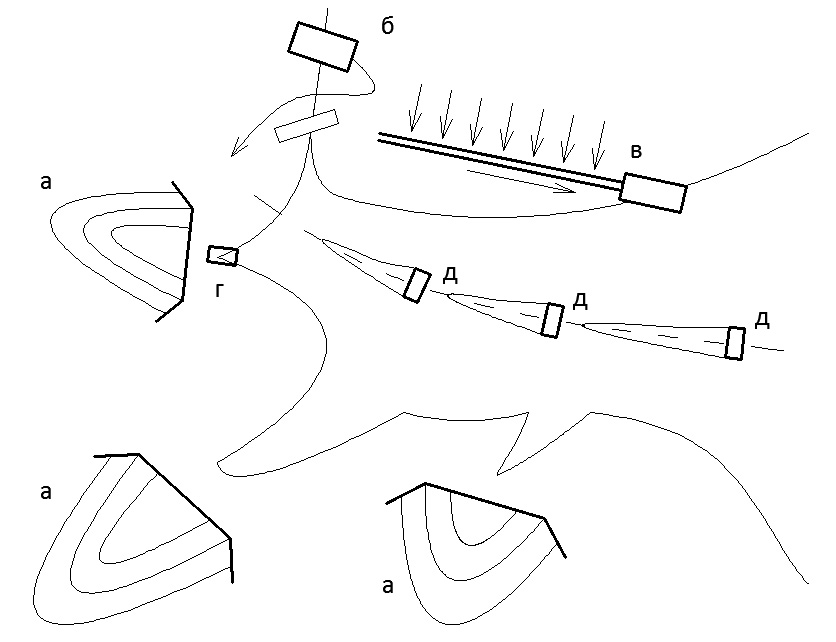 б
в
а
г
д
д
д
а
а