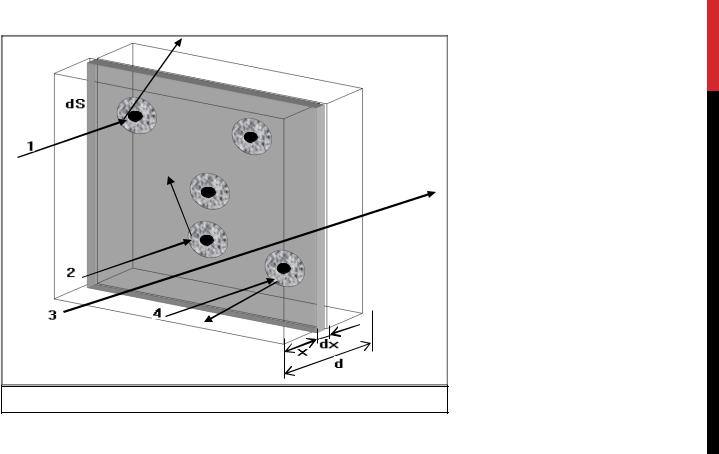 dS
1
2
3
4
x
dx
d