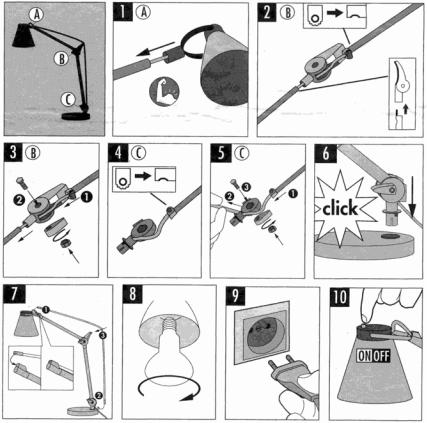 A
B
C

1 A

2 B

3 B
2
1

4 C

5 C
3
2
1

6
click

7
1
3
2

8

9

10
ON OFF