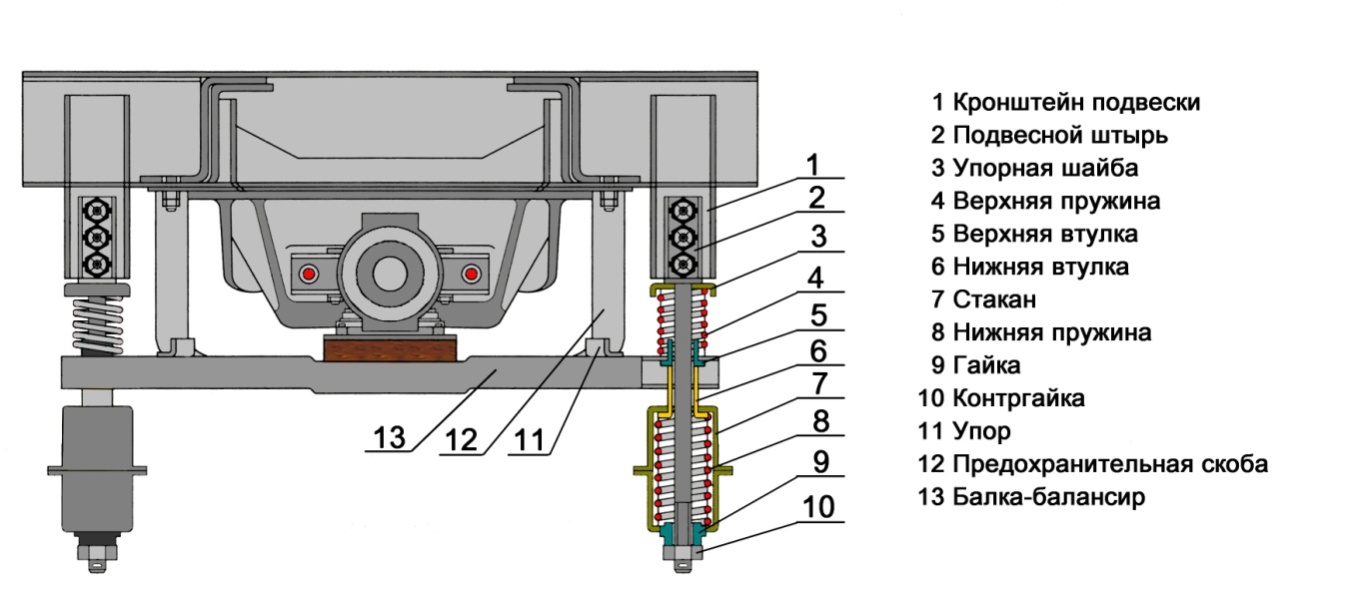 1
2
3
4
5
6
7
8
9
10
13
12
11

1 Кронштейн подвески
2 Подвесной штырь
3 Упорная шайба
4 Верхняя пружина
5 Верхняя втулка
6 Нижняя втулка
7 Стакан
8 Нижняя пружина
9 Гайка
10 Контргайка
11 Упор
12 Предохранительная скоба
13 Балка-балансир