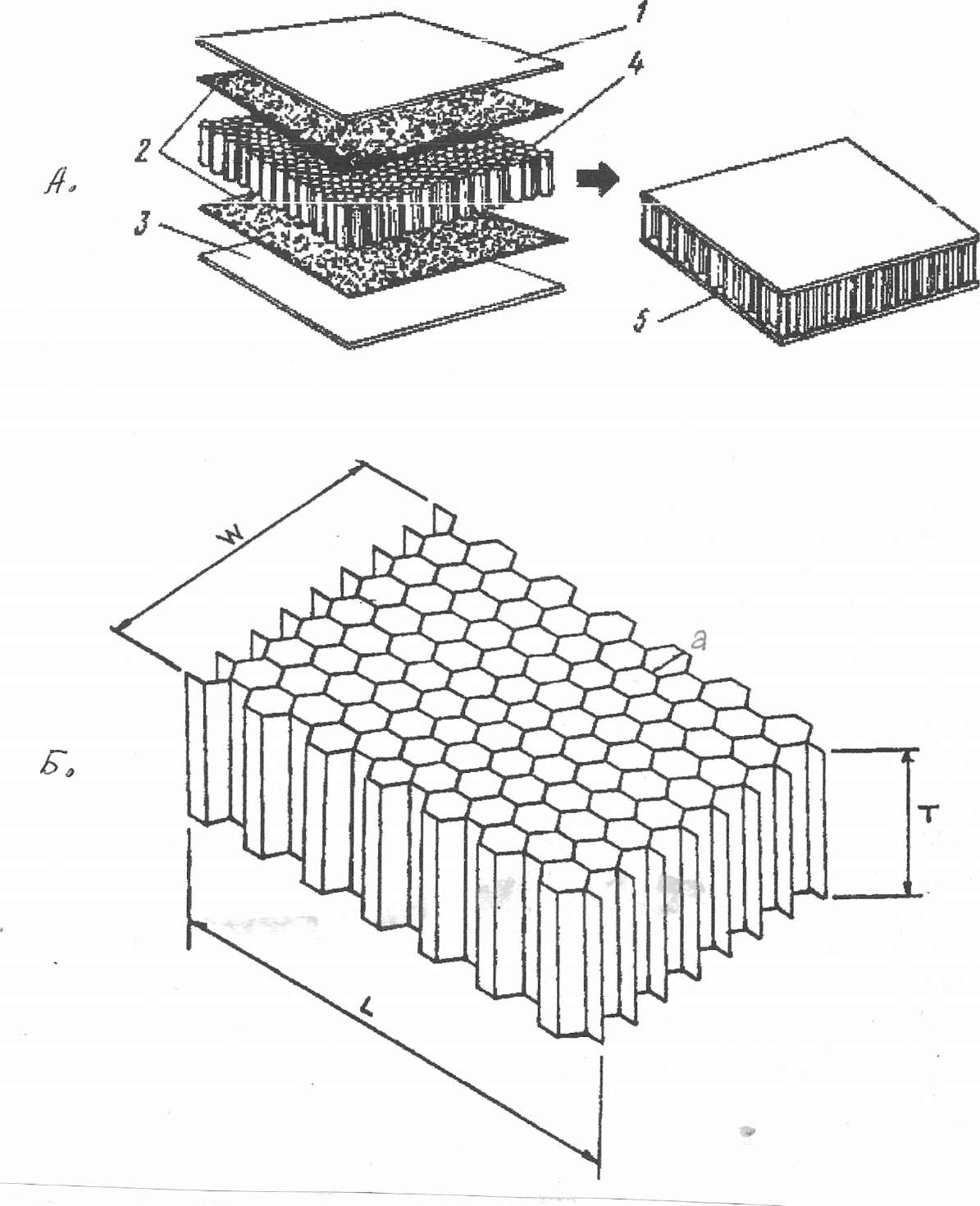 1
4
2
А.
3
5

W
a
Б.
T
L