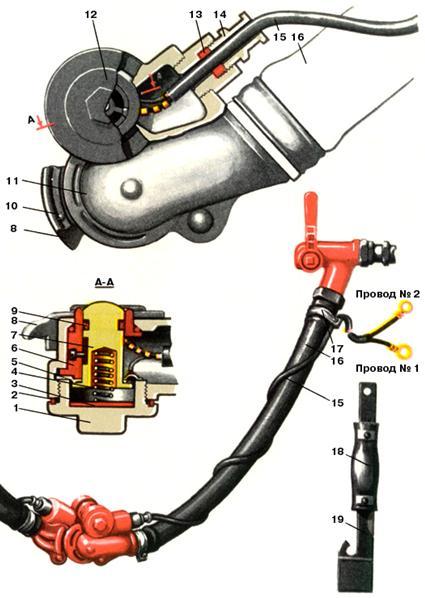 12
13
14
15
16
А
11
10
8
А-А
9
8
7
6
5
4
3
2
1
Провод № 2
17
16
Провод № 1
15
18
19