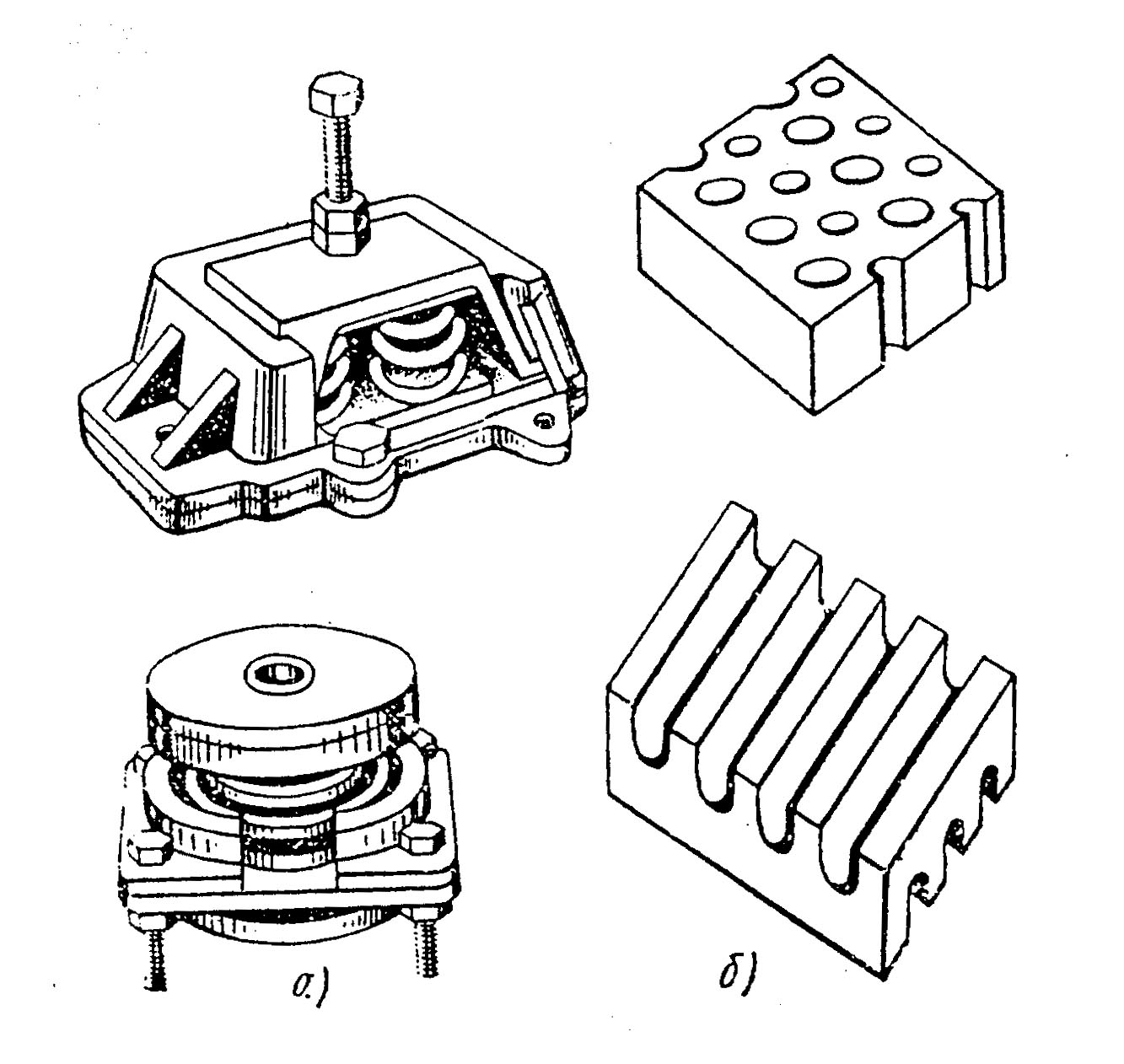 а)

б)