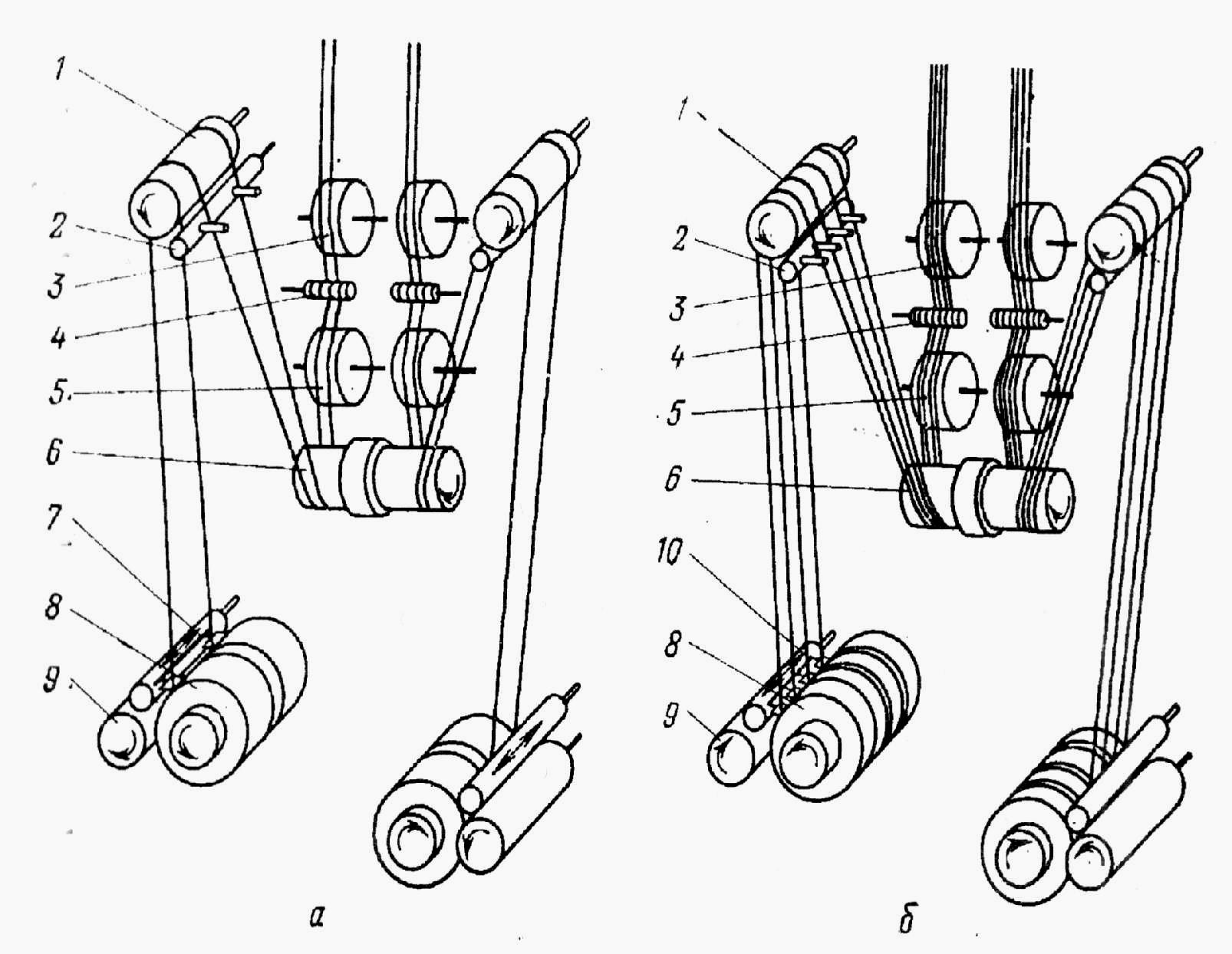 1
2
3
4
5
6
7
8
9
а

1
2
3
4
5
6
10
8
9
б