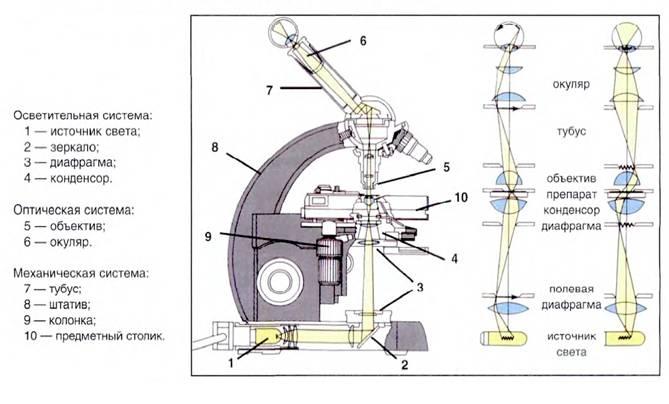 Осветительная система:
1 — источник света;
2 — зеркало;
3 — диафрагма;
4 — конденсор.

Оптическая система:
5 — объектив;
6 — окуляр.

Механическая система:
7 — тубус;
8 — штатив;
9 — колонка;
10 — предметный столик.

6
7
8
5
10
9
4
3
1
2

окуляр
тубус
объектив
препарат
конденсор
диафрагма
полевая
диафрагма
источник
света