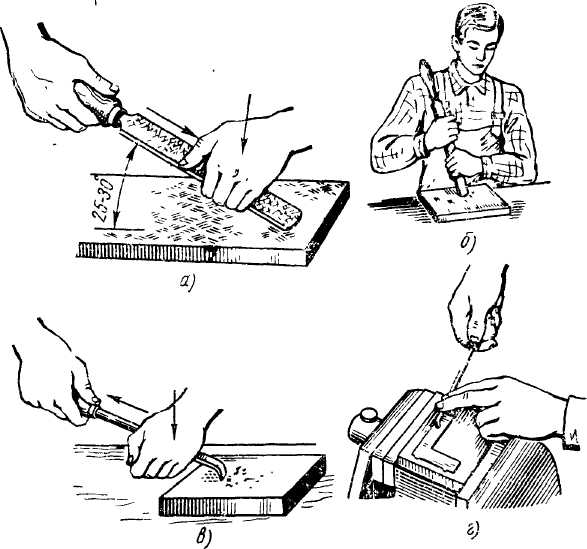 25-30
а)
б)
в)
г)