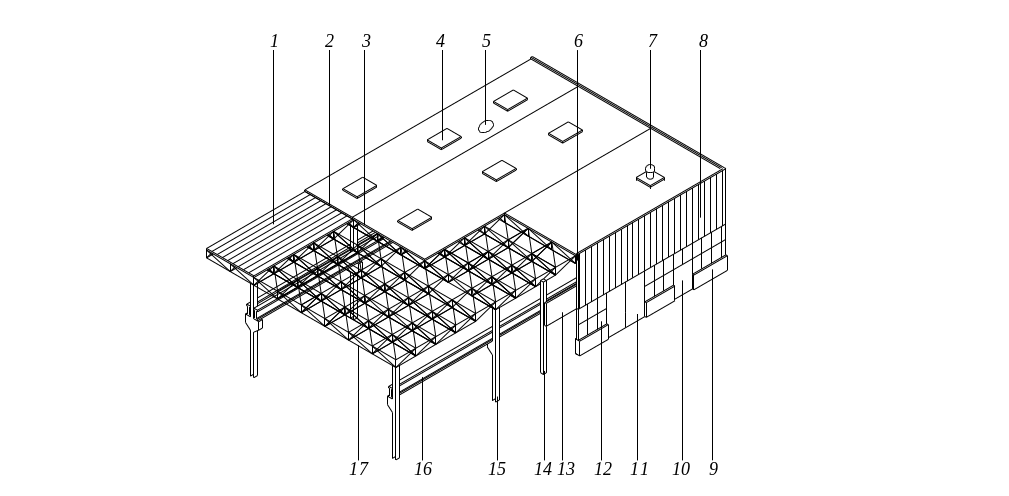 1 2 3 4 5 6 7 8

17 16 15 14 13 12 11 10 9