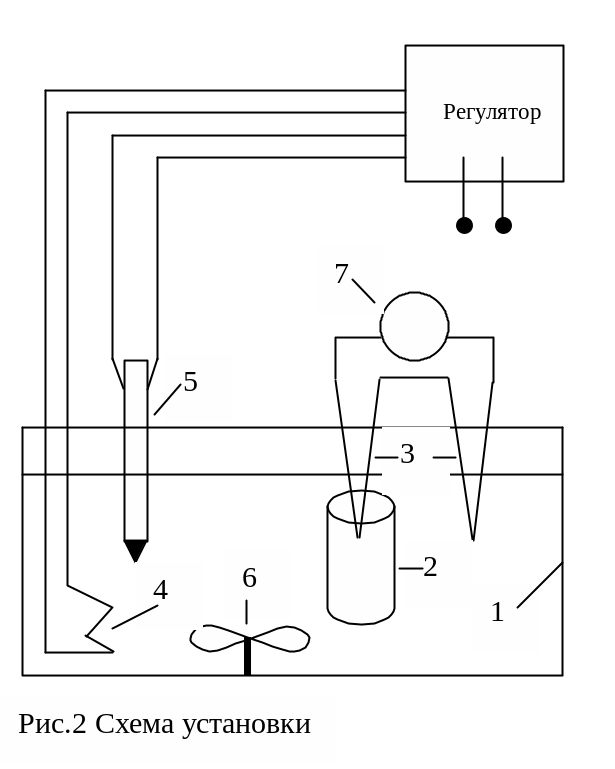 Регулятор

7

5

3

2

6

4

1

Рис.2 Схема установки