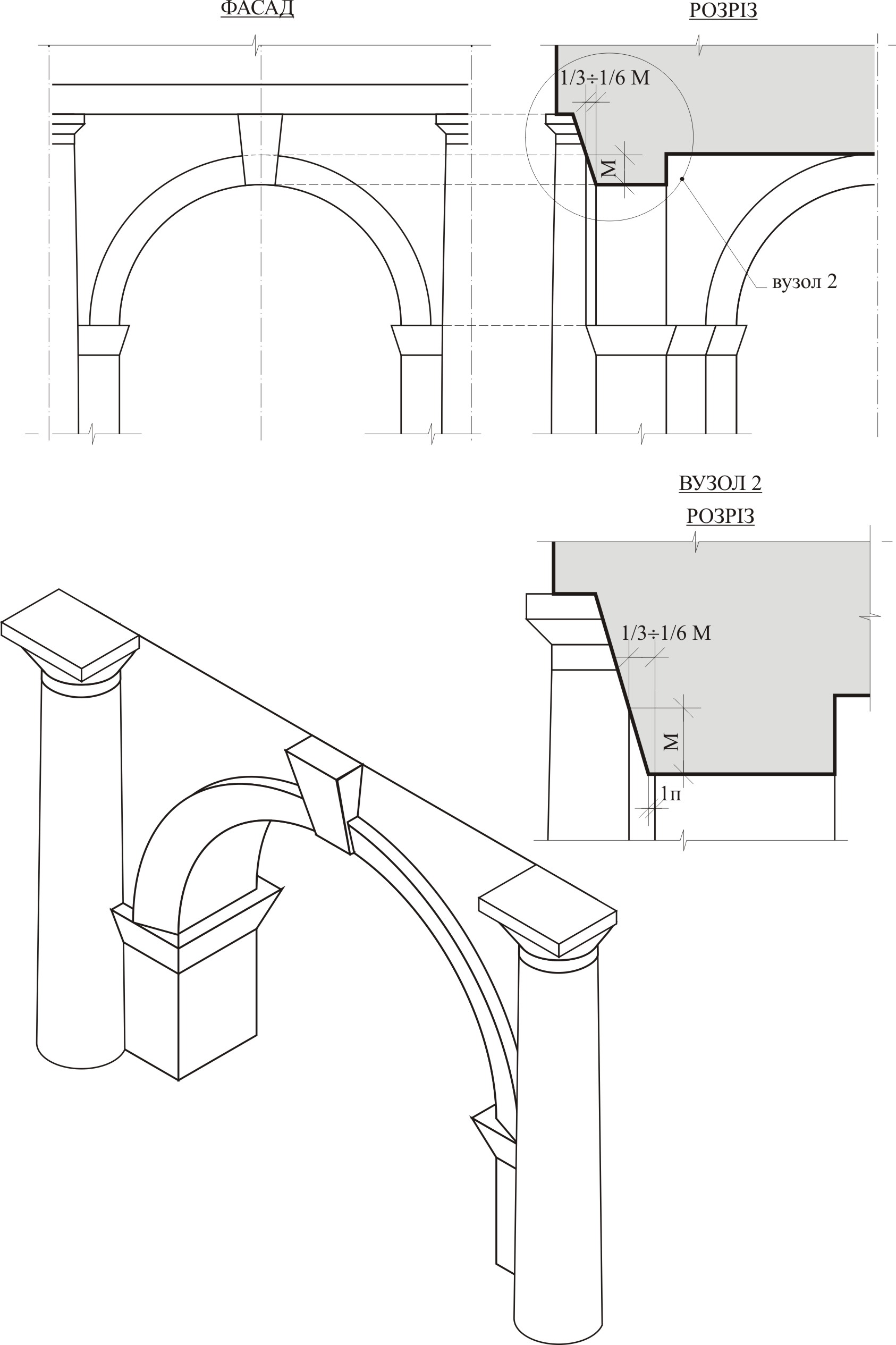 ФАСАД

РОЗРІЗ

1/3÷1/6 М

М

вузол 2

ВУЗОЛ 2
РОЗРІЗ

1/3÷1/6 М

М

1п