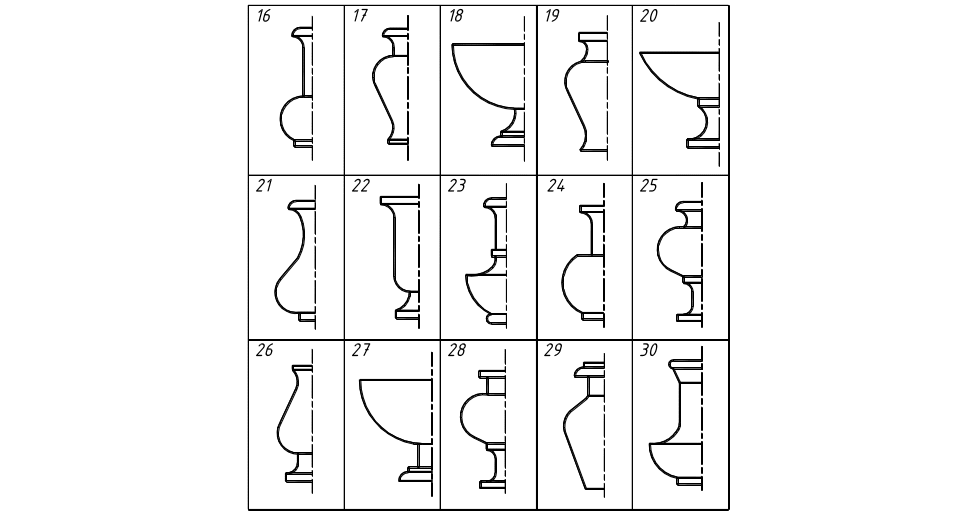 | 16 | 17 | 18 | 19 | 20 |
|---|---|---|---|---|
| 21 | 22 | 23 | 24 | 25 |
| 26 | 27 | 28 | 29 | 30 |