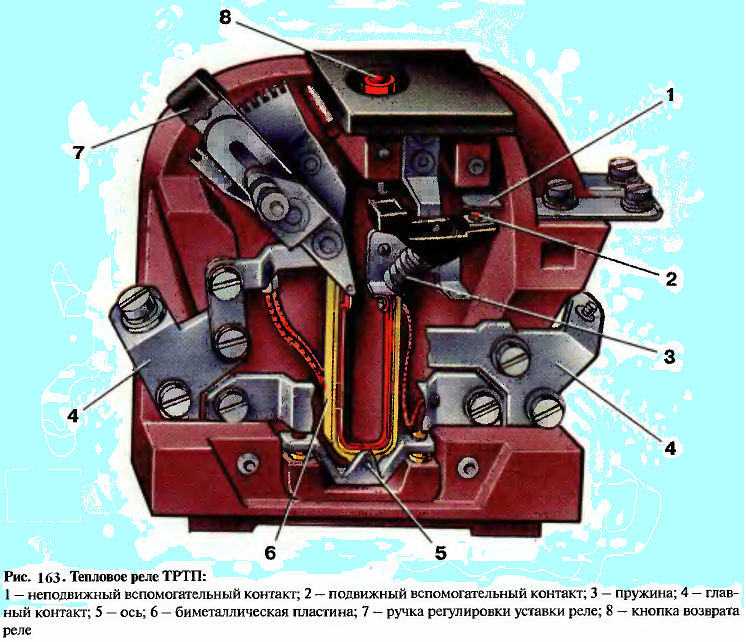 8
1
7
2
3
4
4
6
5

Рис. 163. Тепловое реле ТРТП:
1 – неподвижный вспомогательный контакт; 2 – подвижный вспомогательный контакт; 3 – пружина; 4 – главный контакт; 5 – ось; 6 – биметаллическая пластина; 7 – ручка регулировки уставки реле; 8 – кнопка возврата реле