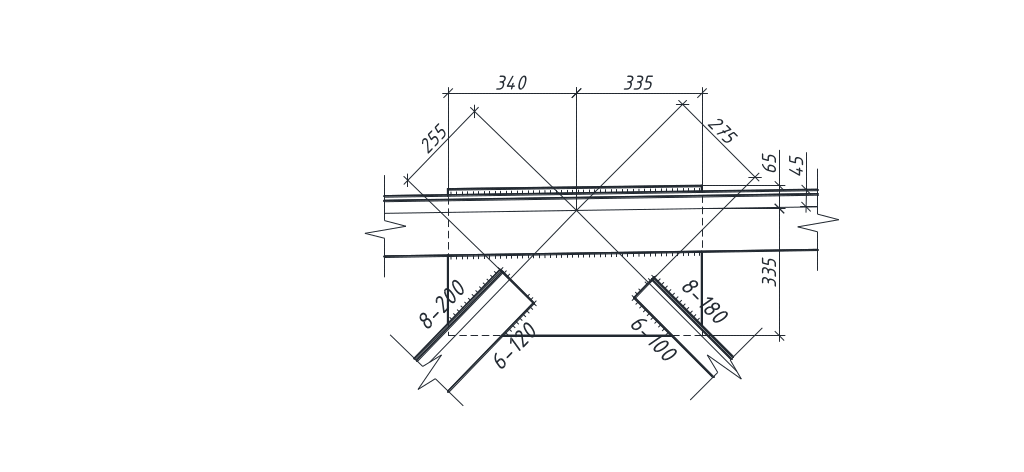 340
335
255
275
65
45
335
8-200
6-120
8-180
6-100