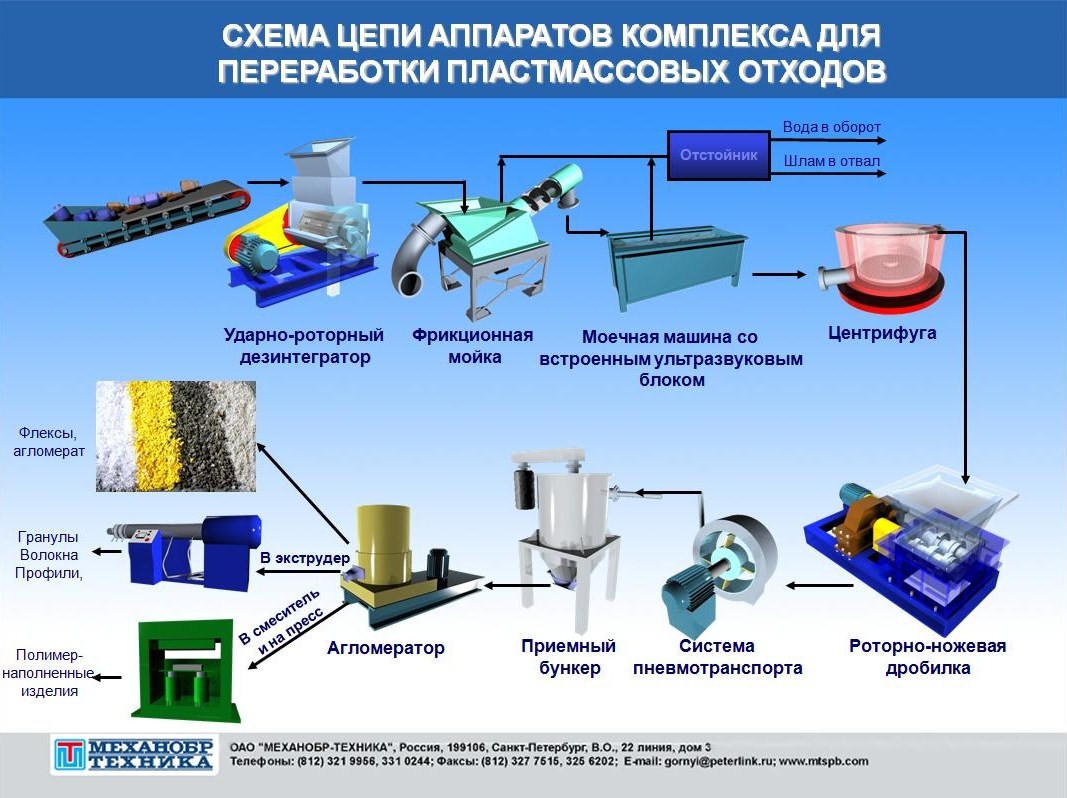 СХЕМА ЦЕПИ АППАРАТОВ КОМПЛЕКСА ДЛЯ ПЕРЕРАБОТКИ ПЛАСТМАССОВЫХ ОТХОДОВ

Отстойник

Вода в оборот

Шлам в отвал

Ударно-роторный дезинтегратор

Фрикционная мойка

Моечная машина со встроенным ультразвуковым блоком

Центрифуга

Флексы, агломерат

Гранулы Волокна Профили,

В экструдер

В смеситель и на пресс

Полимер-наполненные изделия

Агломератор

Приемный бункер

Система пневмотранспорта

Роторно-ножевая дробилка

МЕХАНОБР ТЕХНИКА

ОАО "МЕХАНОБР-ТЕХНИКА", Россия, 199106, Санкт-Петербург, В.О., 22 линия, дом 3
Телефоны: (812) 321 9956, 331 0244; Факсы: (812) 327 7515, 325 6202; E-mail: gornyi@peterlink.ru; www.mtspb.com