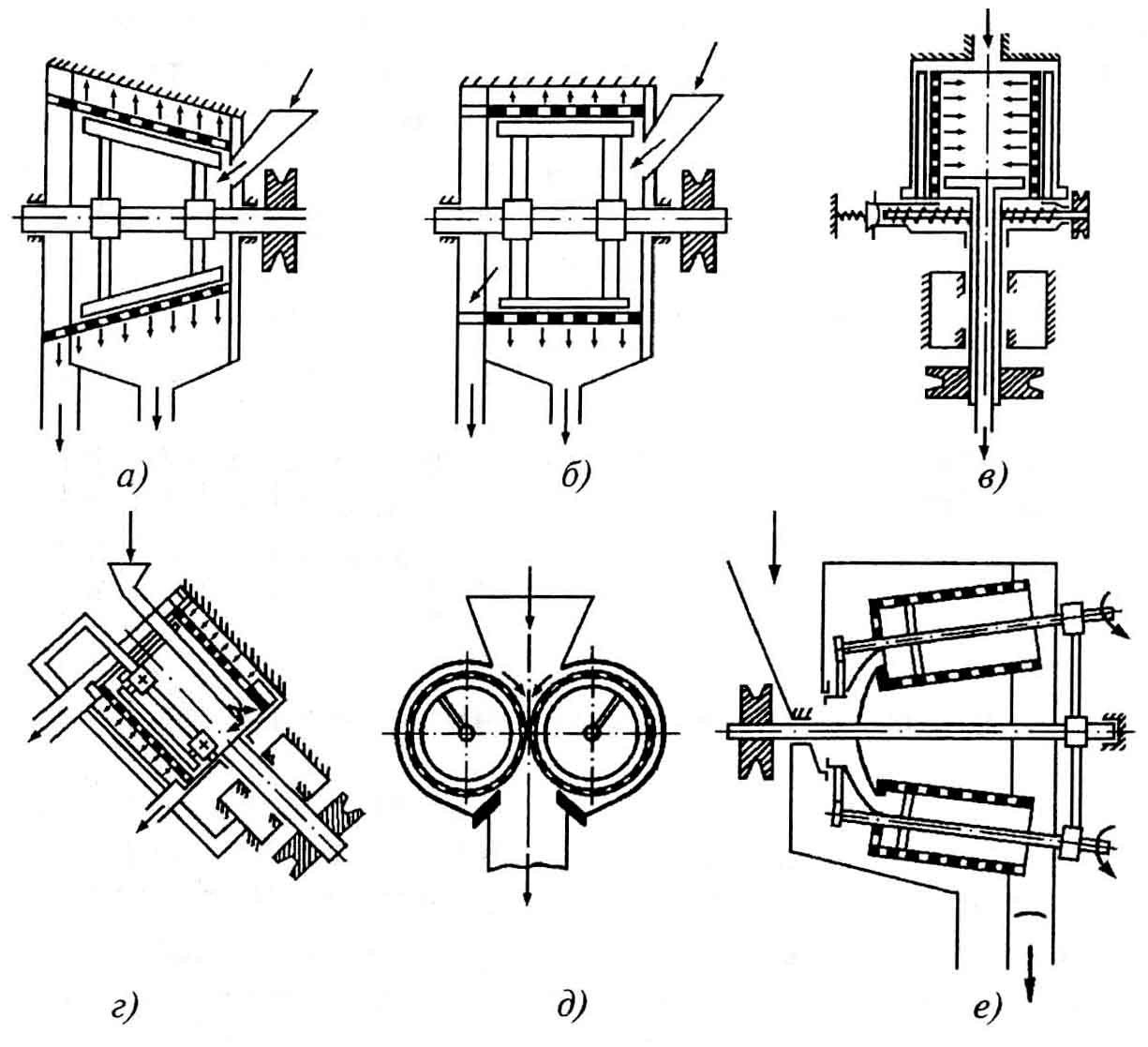 а)

б)

в)

г)

д)

е)