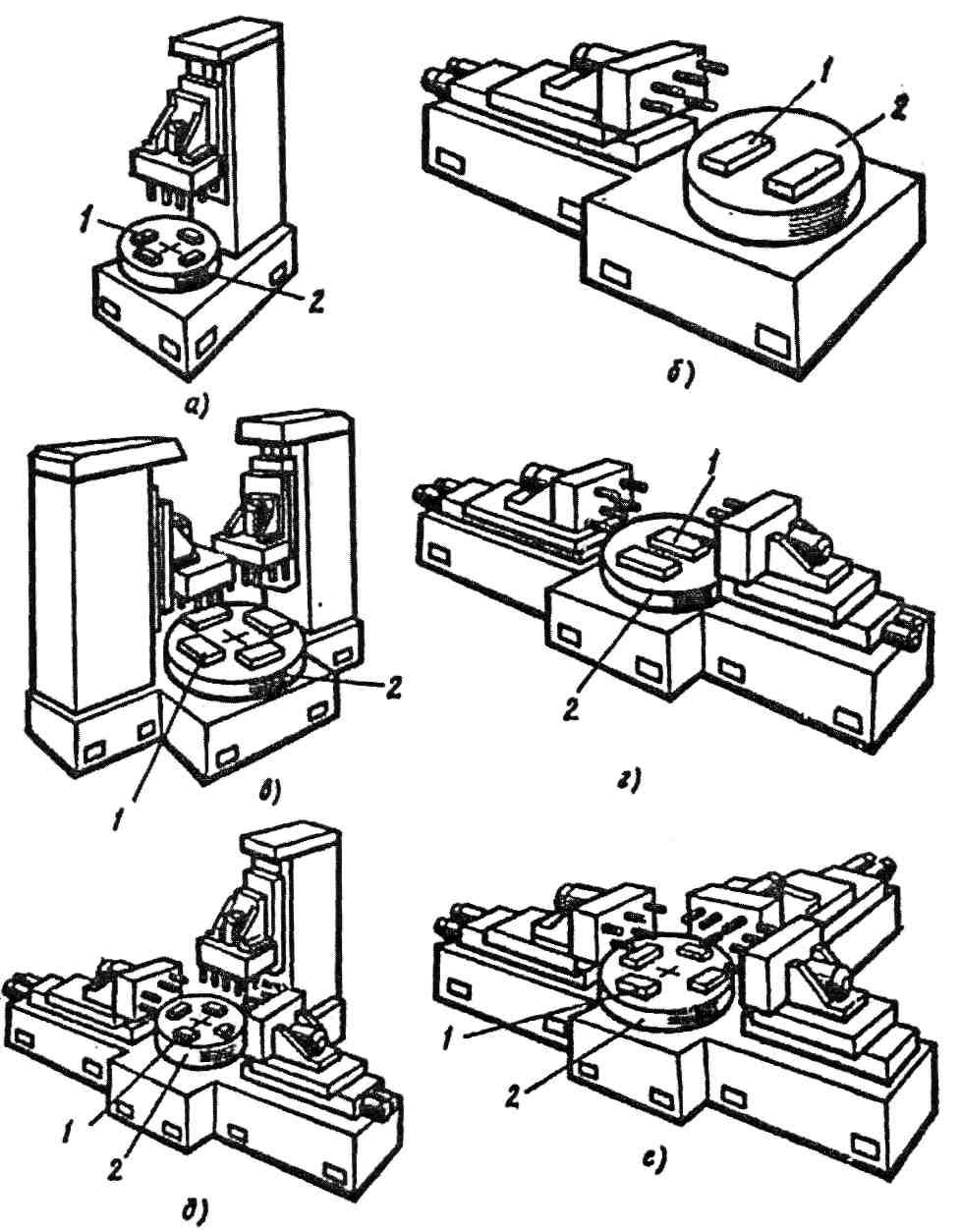 1
2
а)

1
2
б)

2
1
в)

1
2
г)

1
2
д)

1
2
е)