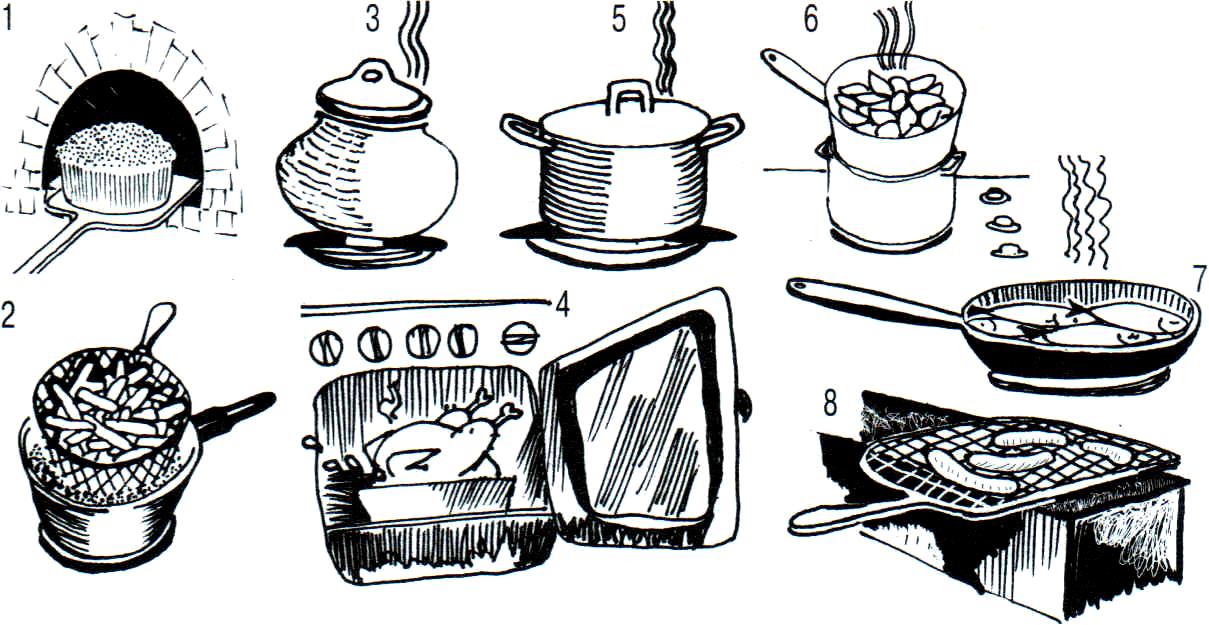 1

3

5

6

2

4

7

8