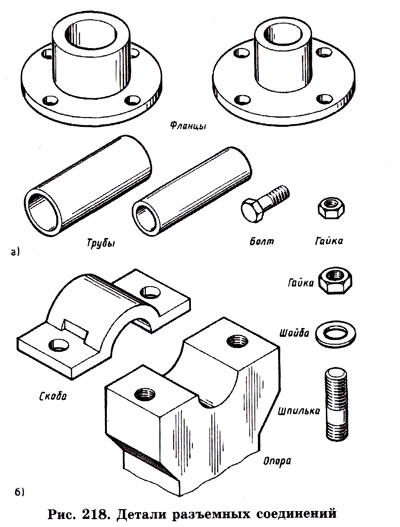 Фланцы

Трубы

Болт

Гайка

а)

Гайка

Шайба

Скоба

Шпилька

Опора

б)

Рис. 218. Детали разъемных соединений