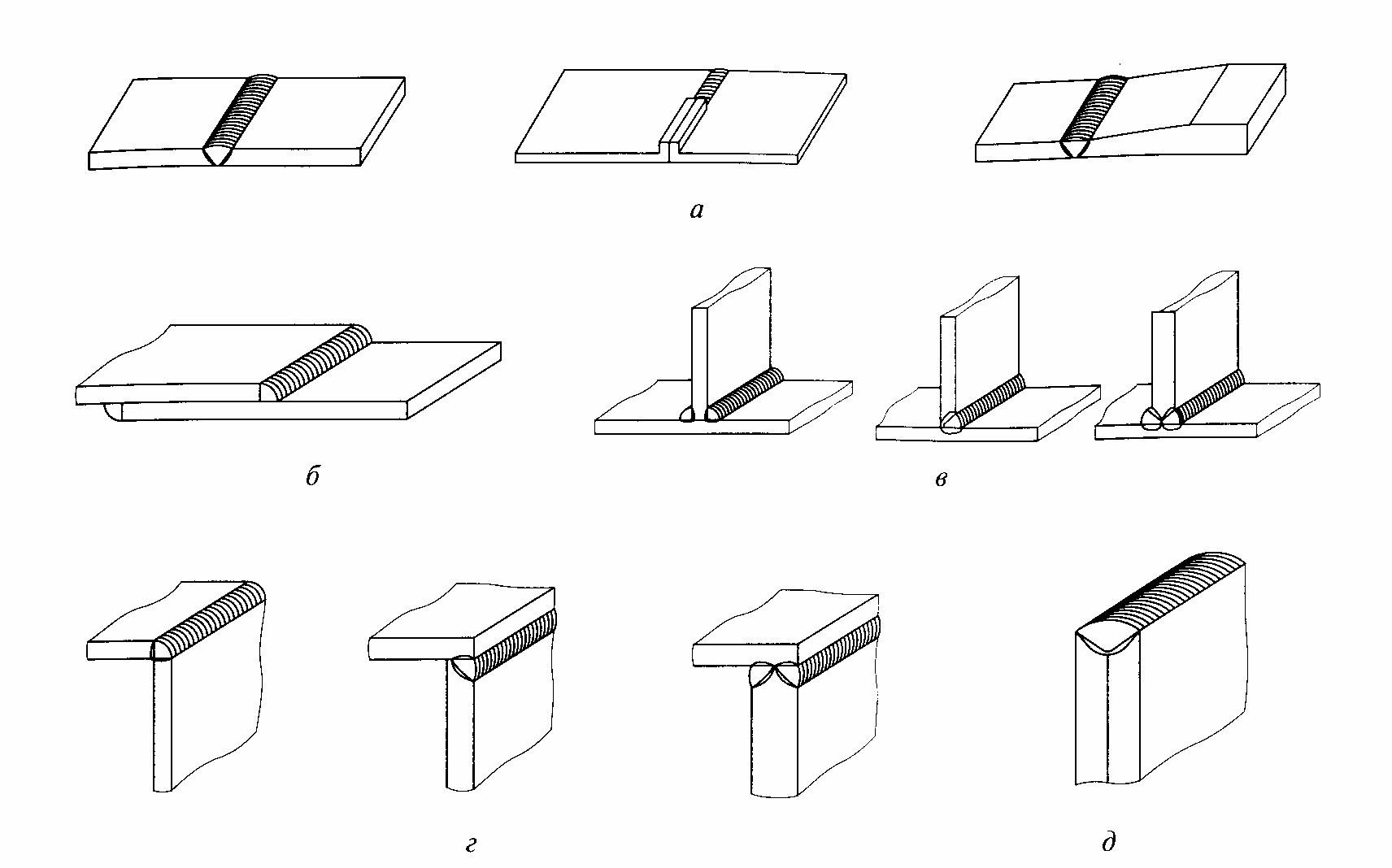 а

б

в

г

д