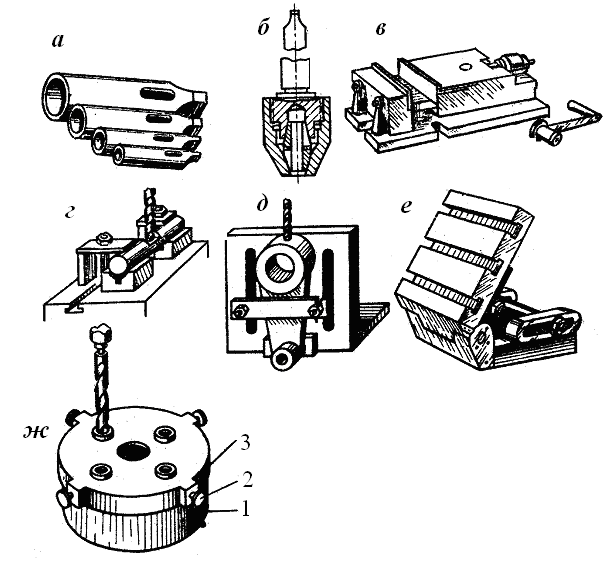 а
б
в
г
д
е
ж
3
2
1