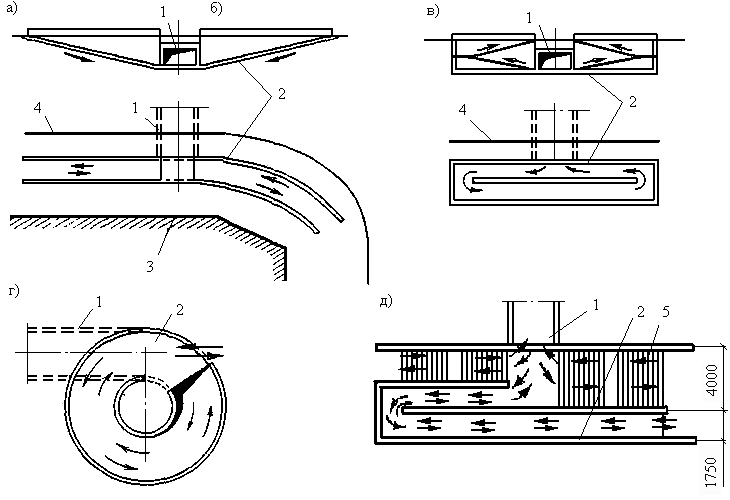 а)
1
б)
2
4
1
3
в)
1
2
4
г)
1
2
д)
1
2
5
4000
1750