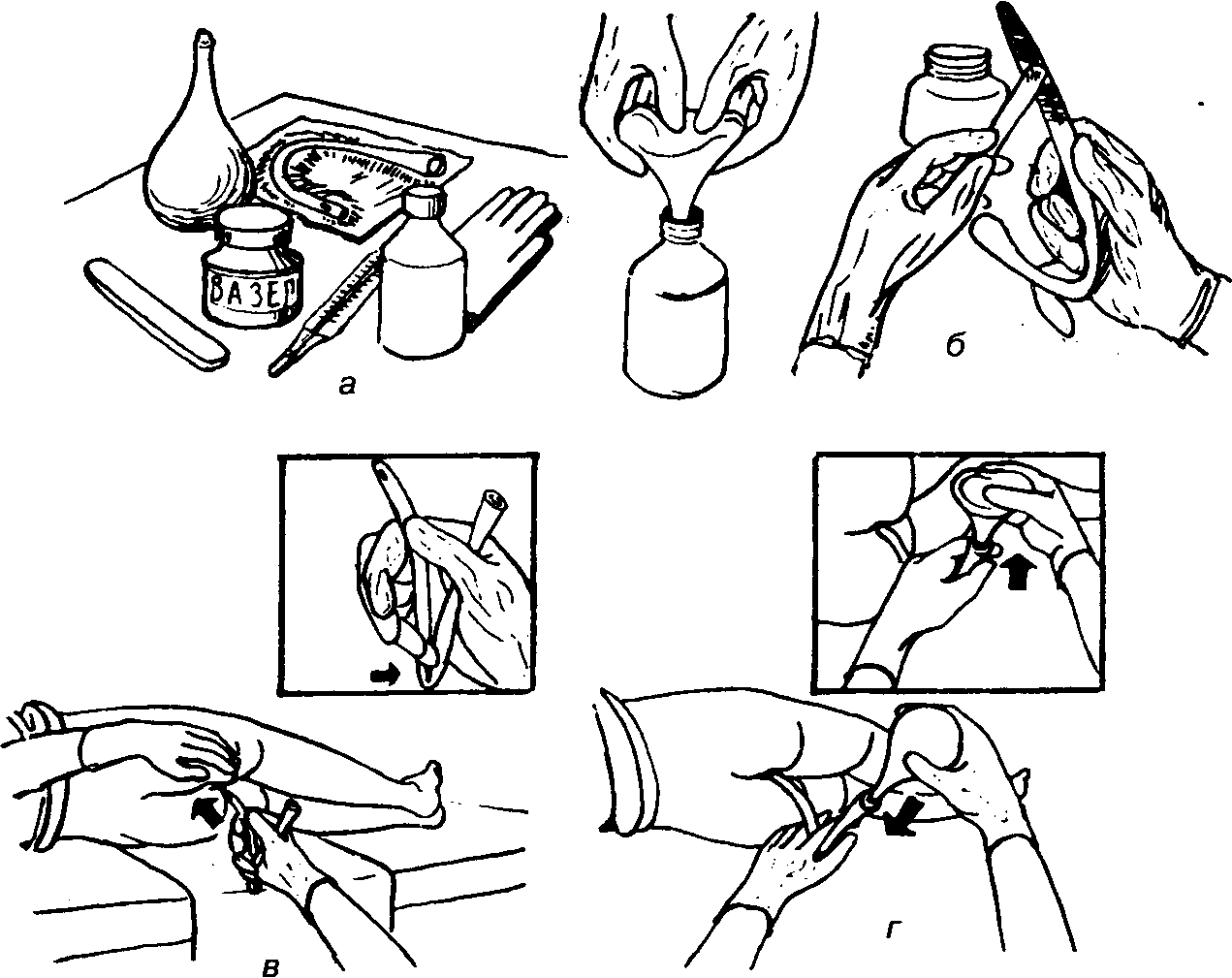 ВАЗЕЛ
а
б
в
г