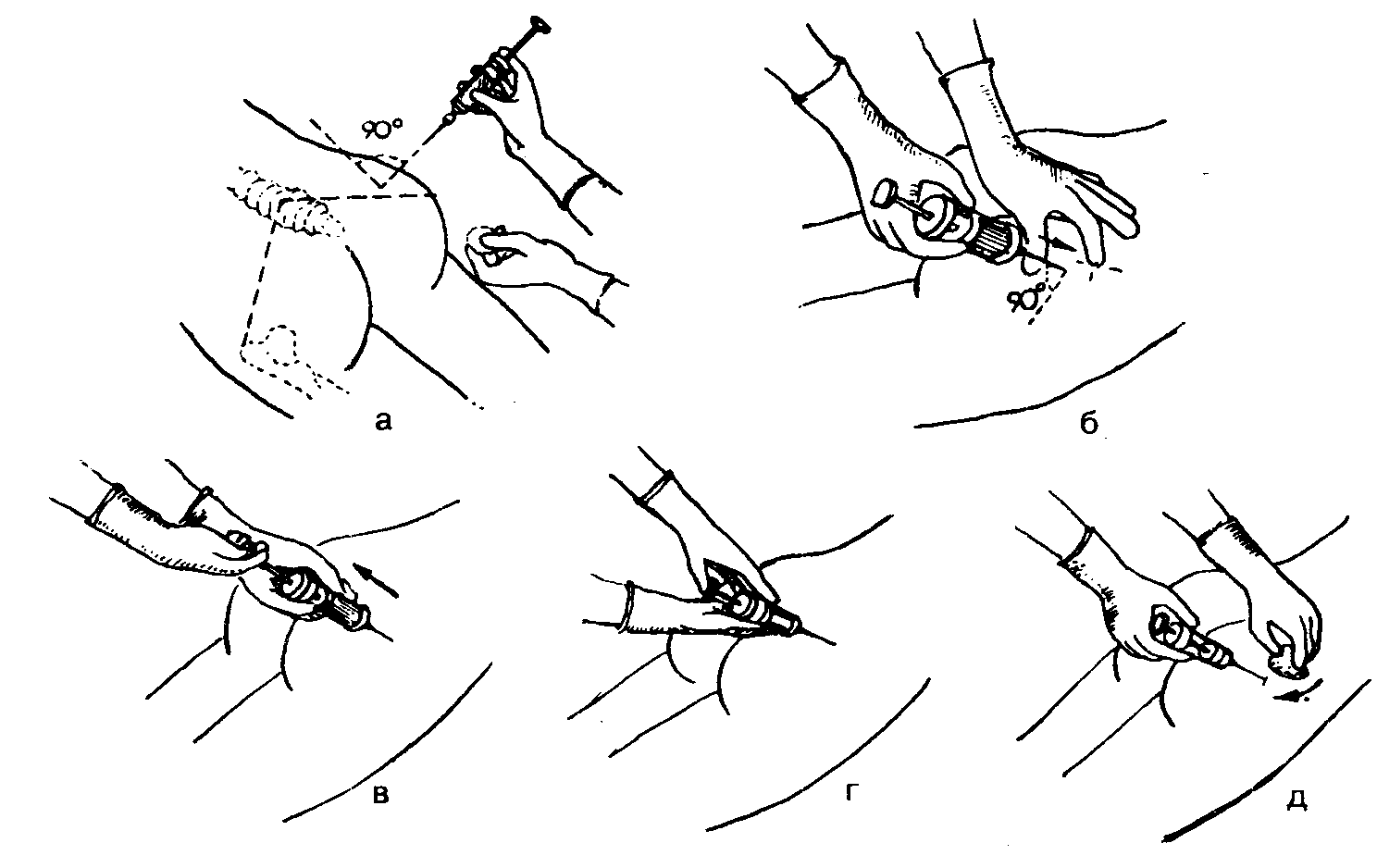 90°
а
90°
б
в
г
д