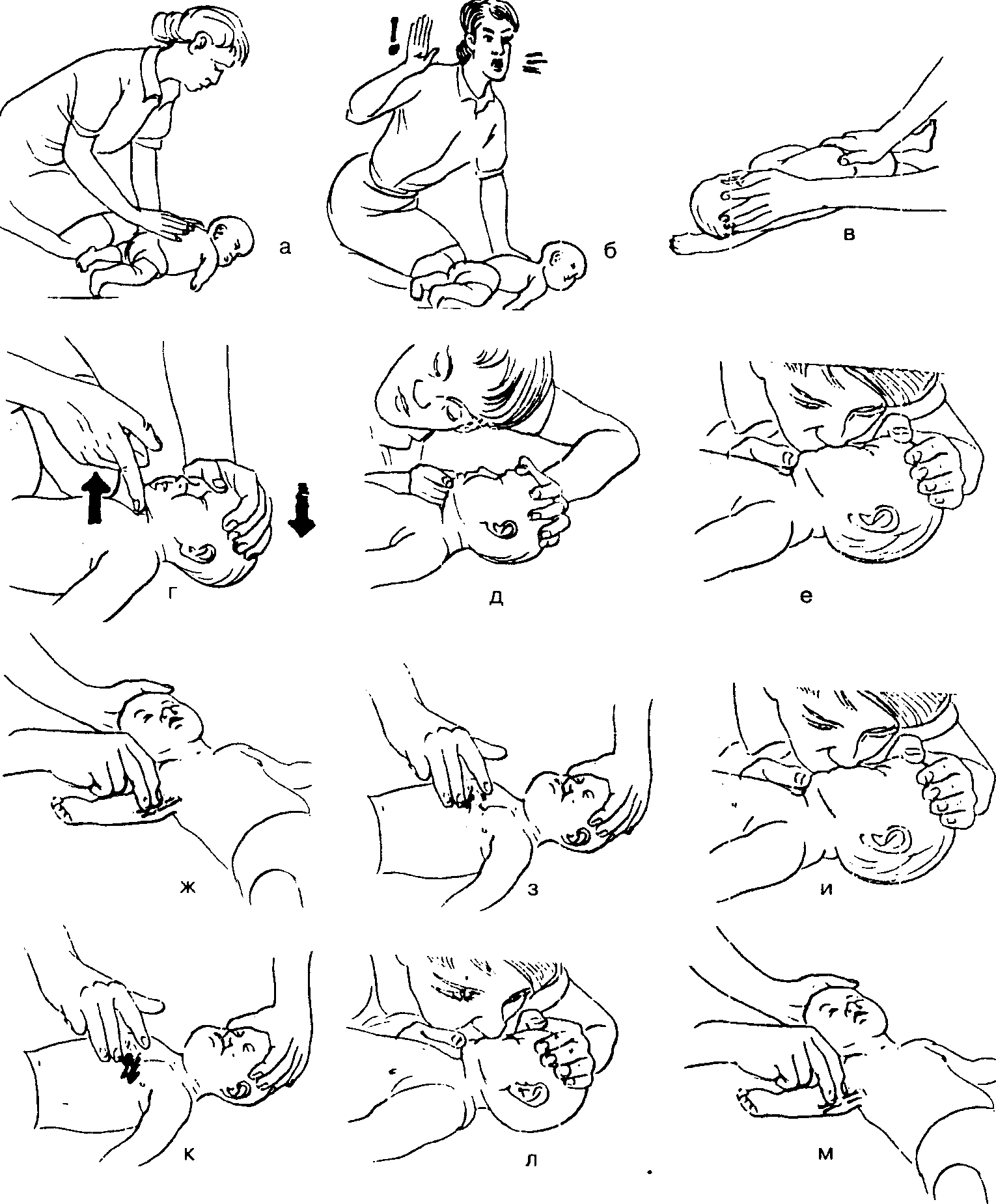 а

б

в

г

д

е

ж

з

и

к

л

м