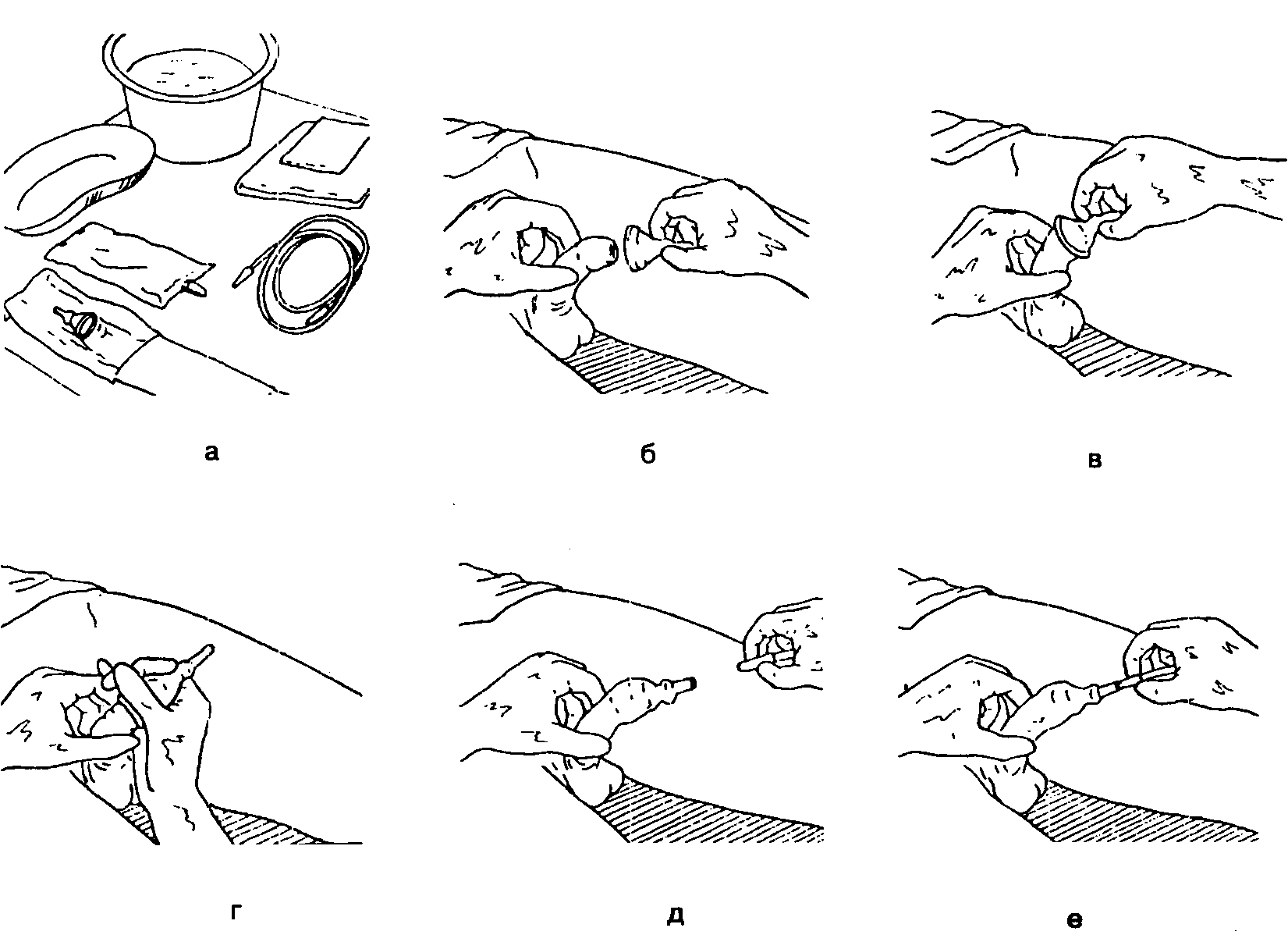 а

б

в

г

д

е