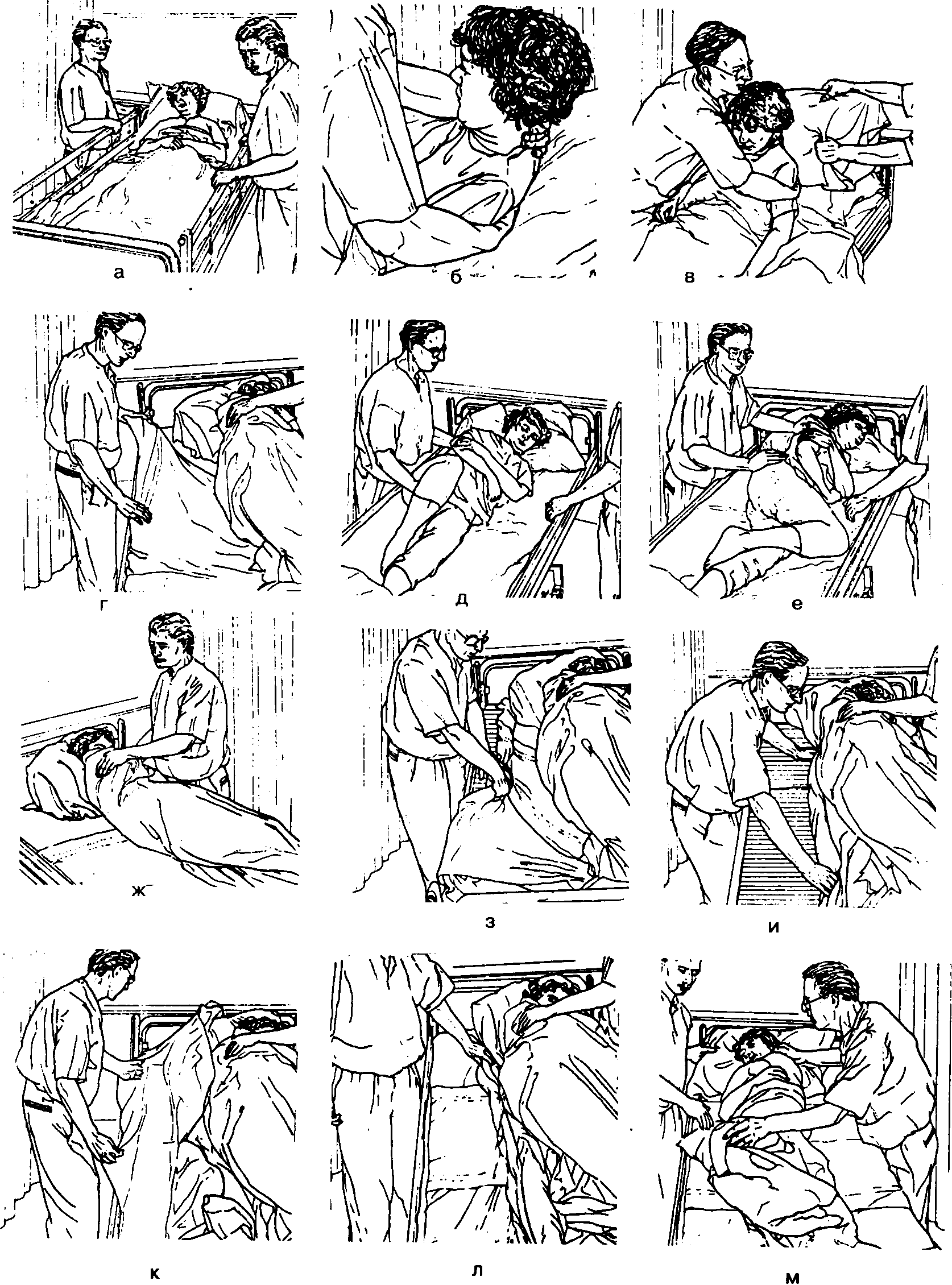 а

б

в

г

д

е

ж

з

и

к

л

м