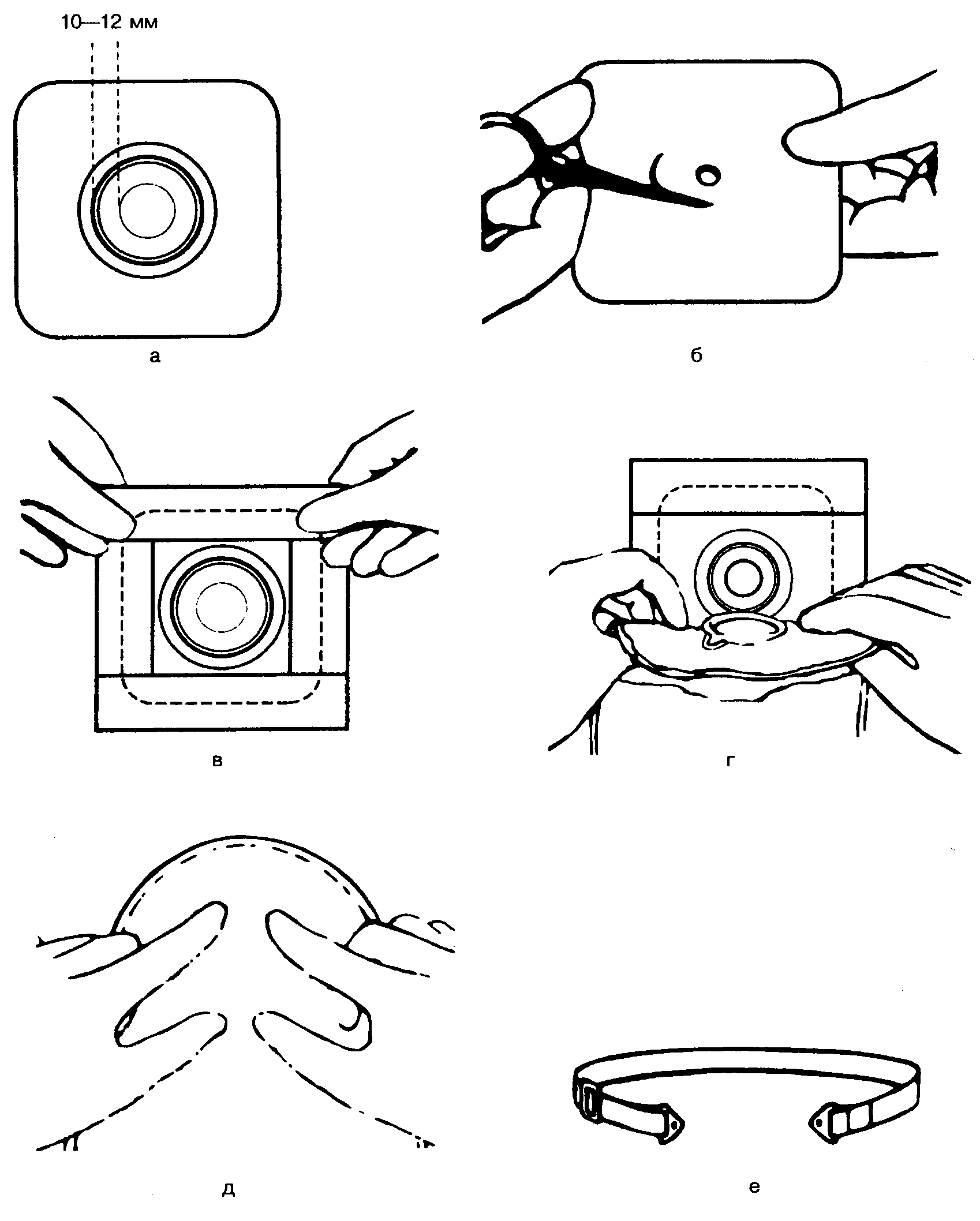 10—12 мм

а

б

в

г

д

е