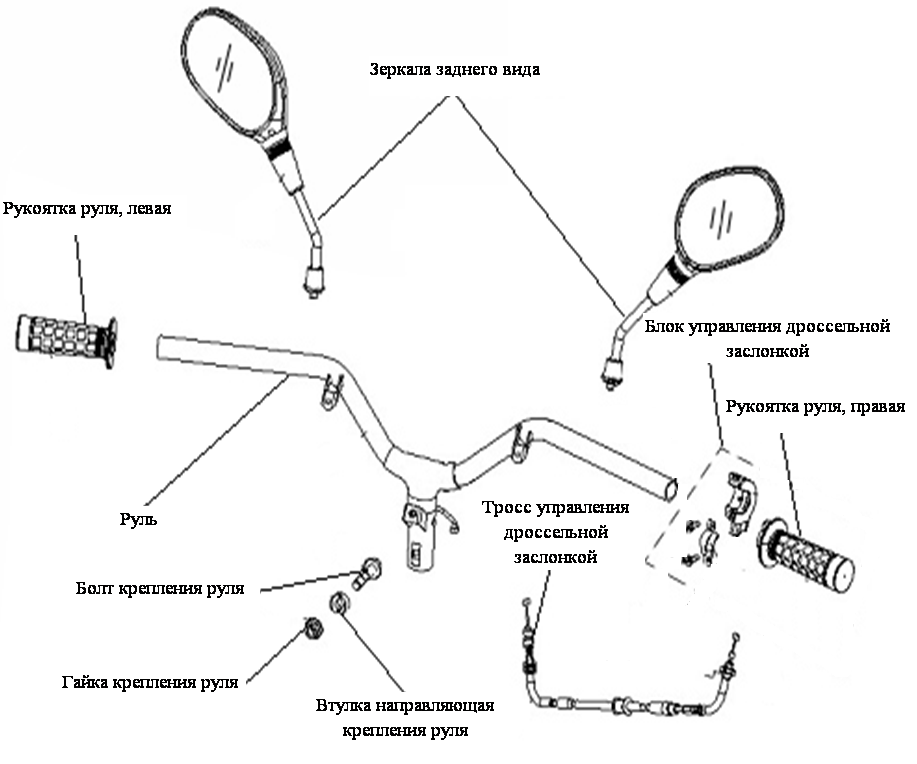 Зеркала заднего вида

Рукоятка руля, левая

Блок управления дроссельной заслонкой

Рукоятка руля, правая

Руль

Тросс управления дроссельной заслонкой

Болт крепления руля

Гайка крепления руля

Втулка направляющая крепления руля