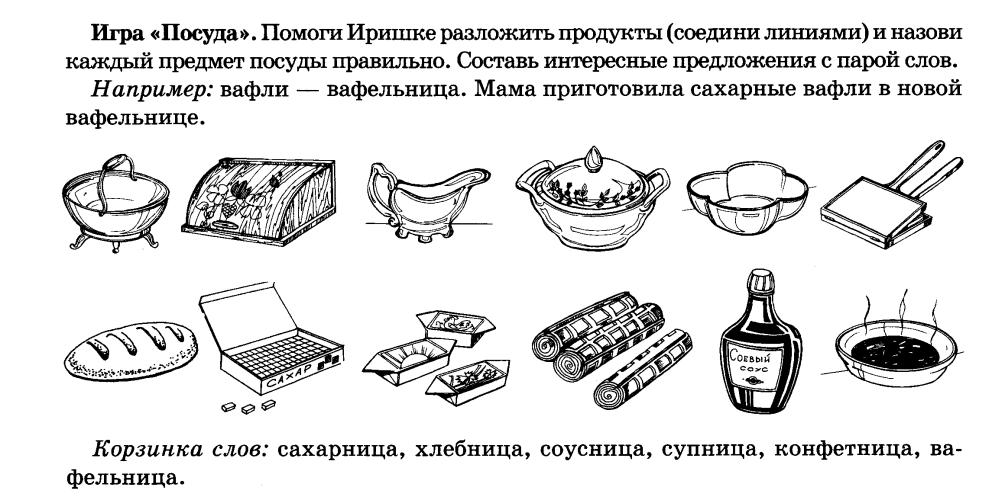 **Игра «Посуда».** Помоги Иришке разложить продукты (соедини линиями) и назови каждый предмет посуды правильно. Составь интересные предложения с парой слов.

*Например:* вафли — вафельница. Мама приготовила сахарные вафли в новой вафельнице.

САХАР

СОЕВЫЙ СОУС

*Корзинка слов:* сахарница, хлебница, соусница, супница, конфетница, вафельница.