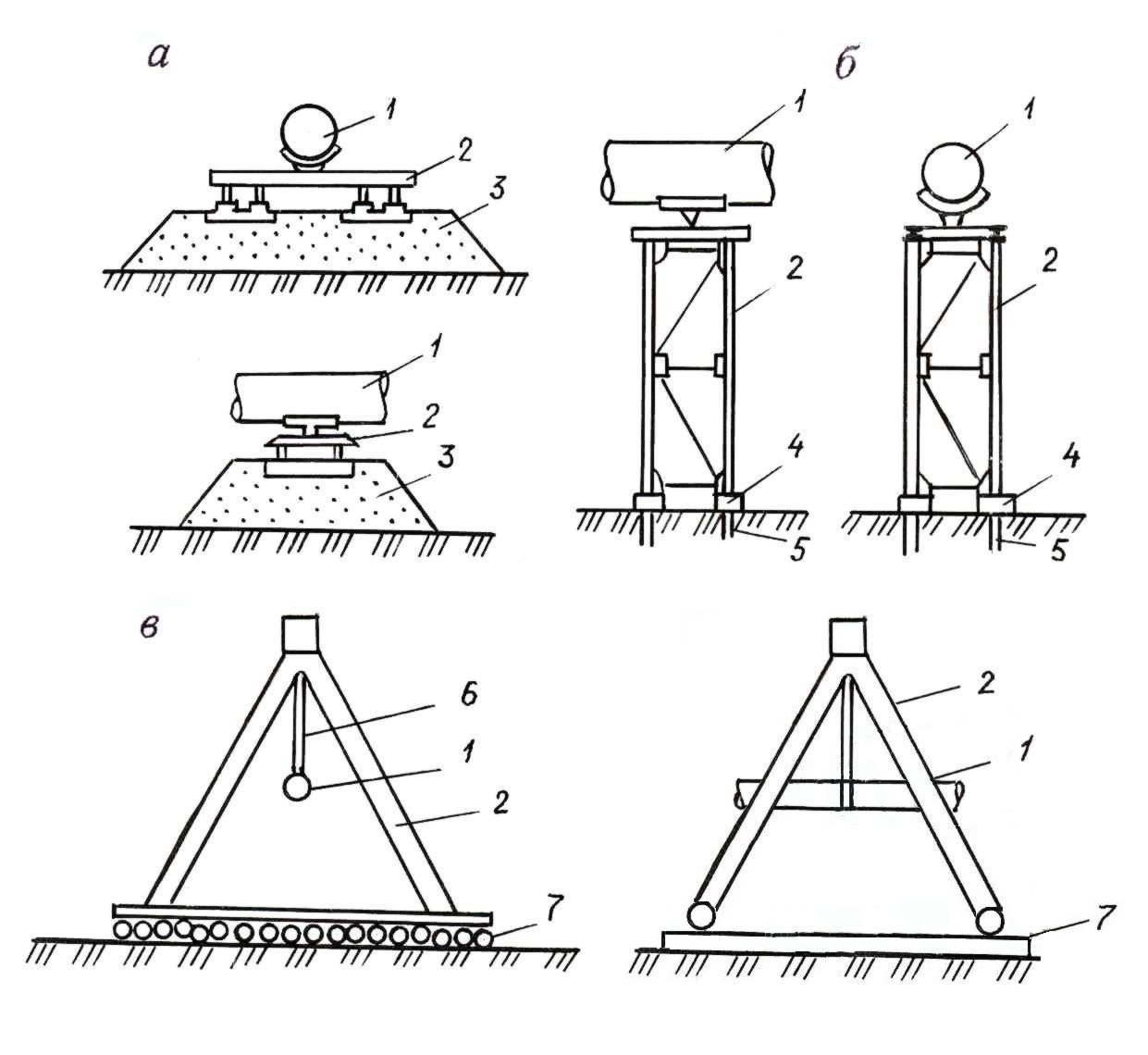 а

1
2
3

1
2
3

б

1
2
4
5

1
2
4
5

в

6
1
2
7

2
1
7