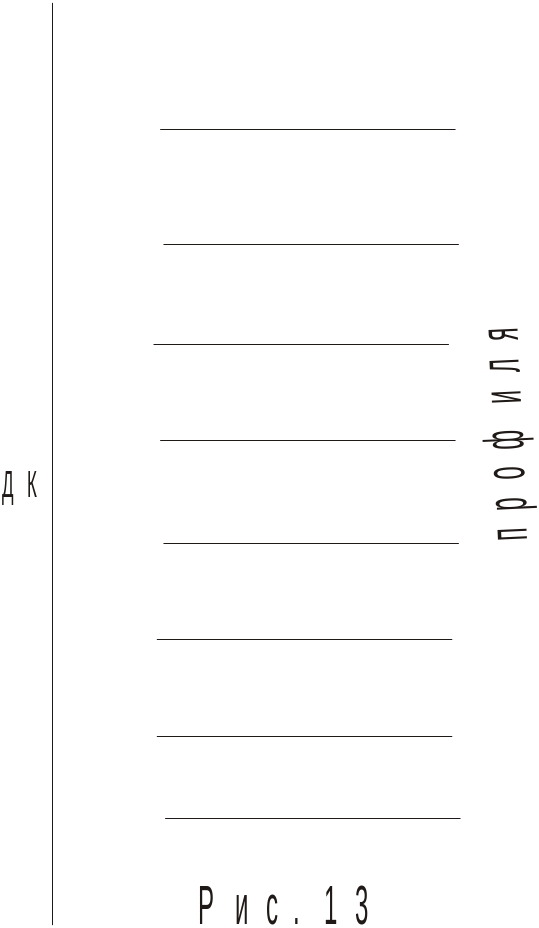 ДК

профиля

Рис. 13