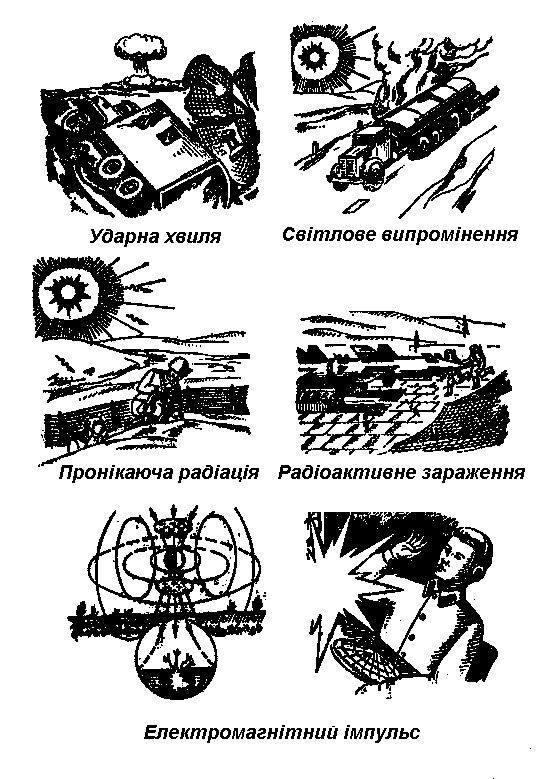 Ударна хвиля

Світлове випромінення

Пронікаюча радіація

Радіоактивне зараження

Електромагнітний імпульс