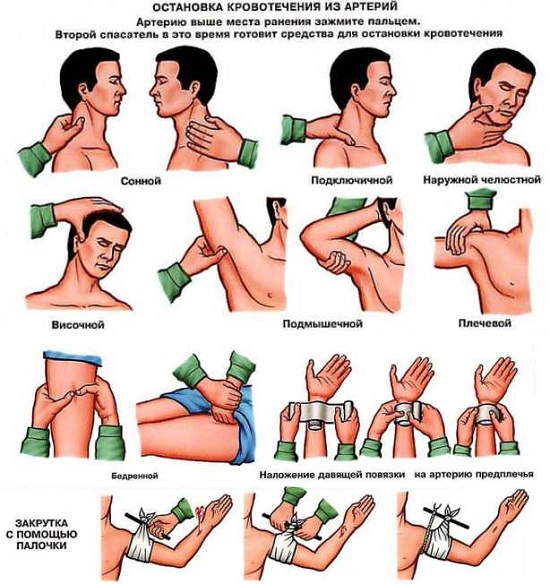 ОСТАНОВКА КРОВОТЕЧЕНИЯ ИЗ АРТЕРИЙ
Артерию выше места ранения зажмите пальцем.
Второй спасатель в это время готовит средства для остановки кровотечения

Сонной

Подключичной

Наружной челюстной

Височной

Подмышечной

Плечевой

Бедренной

Наложение давящей повязки на артерию предплечья

ЗАКРУТКА С ПОМОЩЬЮ ПАЛОЧКИ