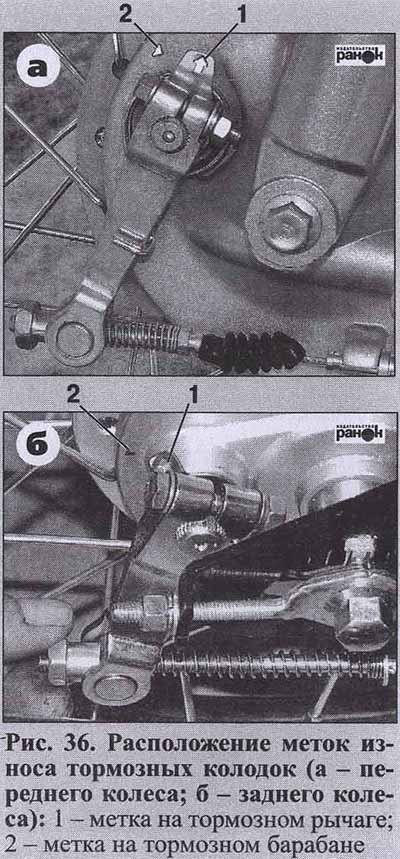 2
1
а
ИЗДАТЕЛЬСТВО
ранок

2
1
б
ИЗДАТЕЛЬСТВО
ранок

Рис. 36. Расположение меток износа тормозных колодок (а – переднего колеса; б – заднего колеса): 1 – метка на тормозном рычаге; 2 – метка на тормозном барабане