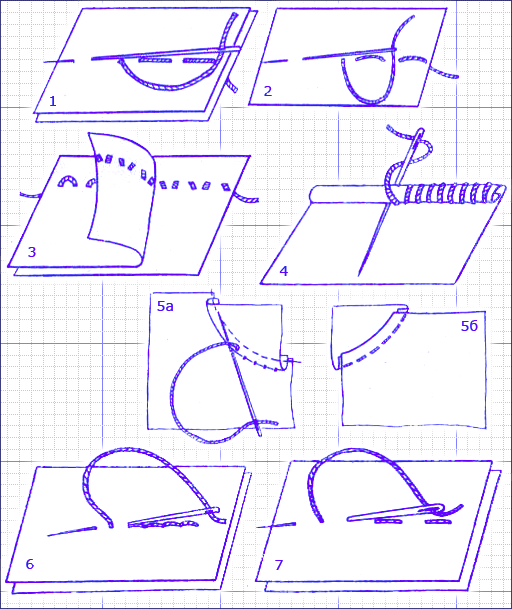 1
2
3
4
5а
5б
6
7