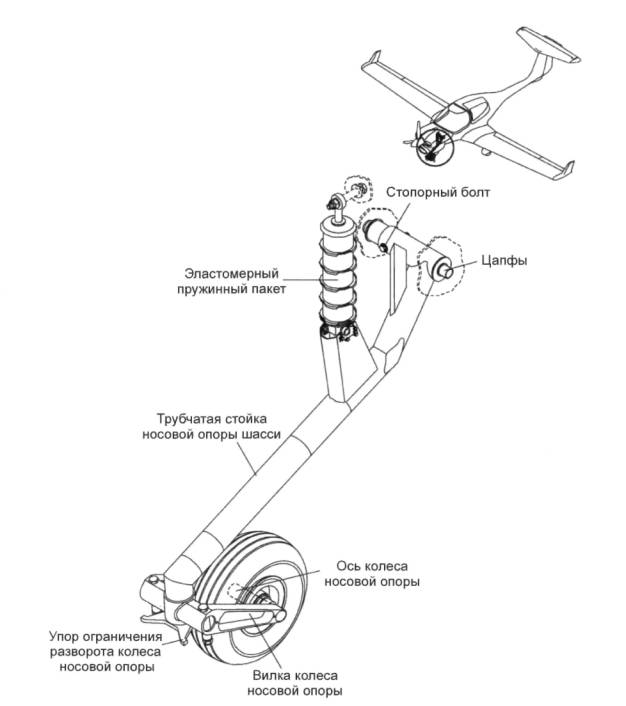 Стопорный болт

Цапфы

Эластомерный пружинный пакет

Трубчатая стойка носовой опоры шасси

Ось колеса носовой опоры

Упор ограничения разворота колеса носовой опоры

Вилка колеса носовой опоры