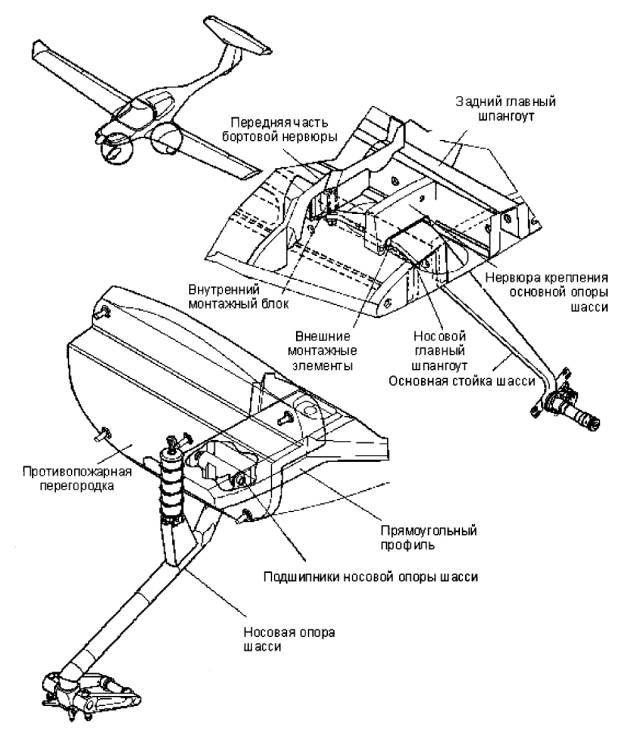 Задний главный шпангоут

Передняя часть бортовой нервюры

Нервюра крепления основной опоры шасси

Внутренний монтажный блок

Внешние монтажные элементы

Носовой главный шпангоут

Основная стойка шасси

Противопожарная перегородка

Прямоугольный профиль

Подшипники носовой опоры шасси

Носовая опора шасси